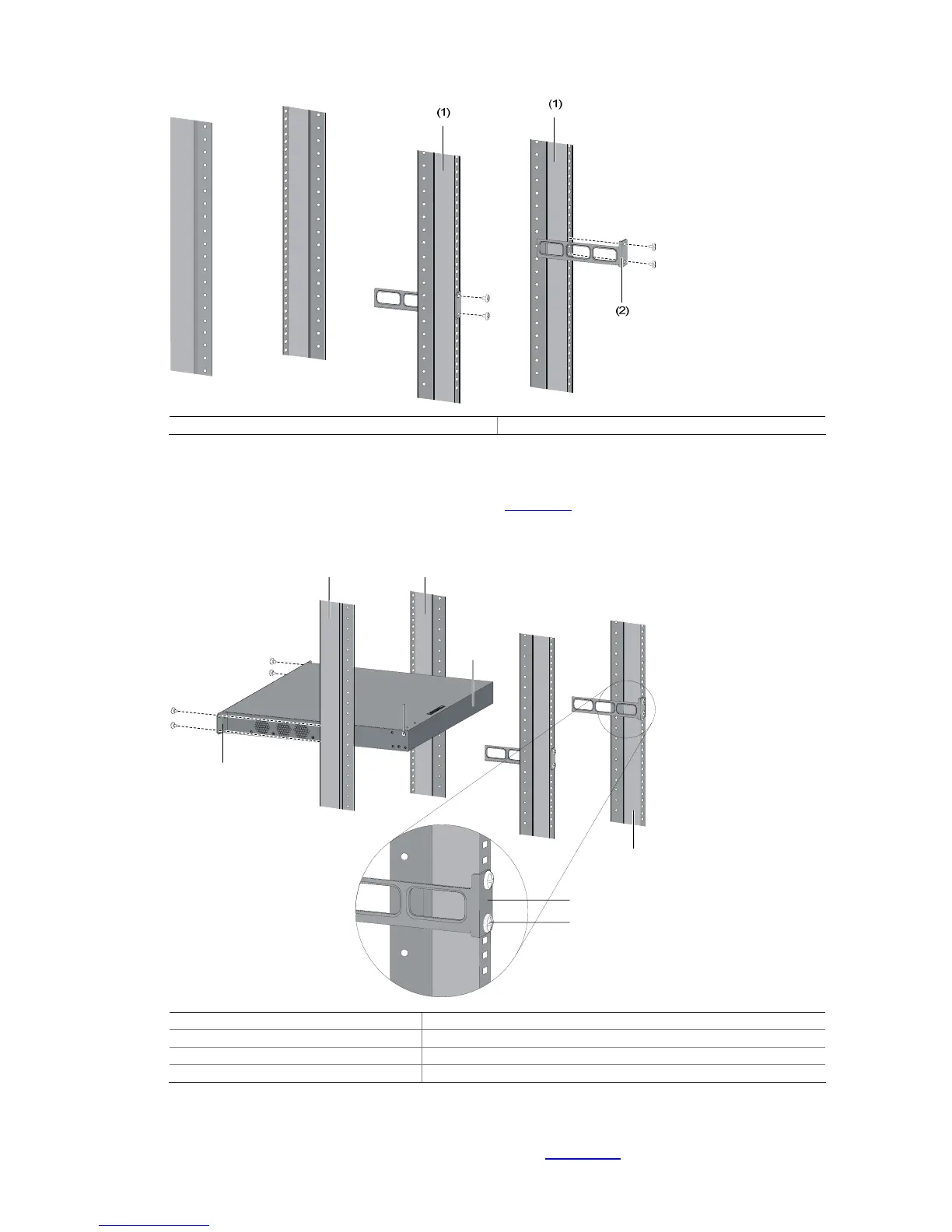 (1)

(1)

(2)