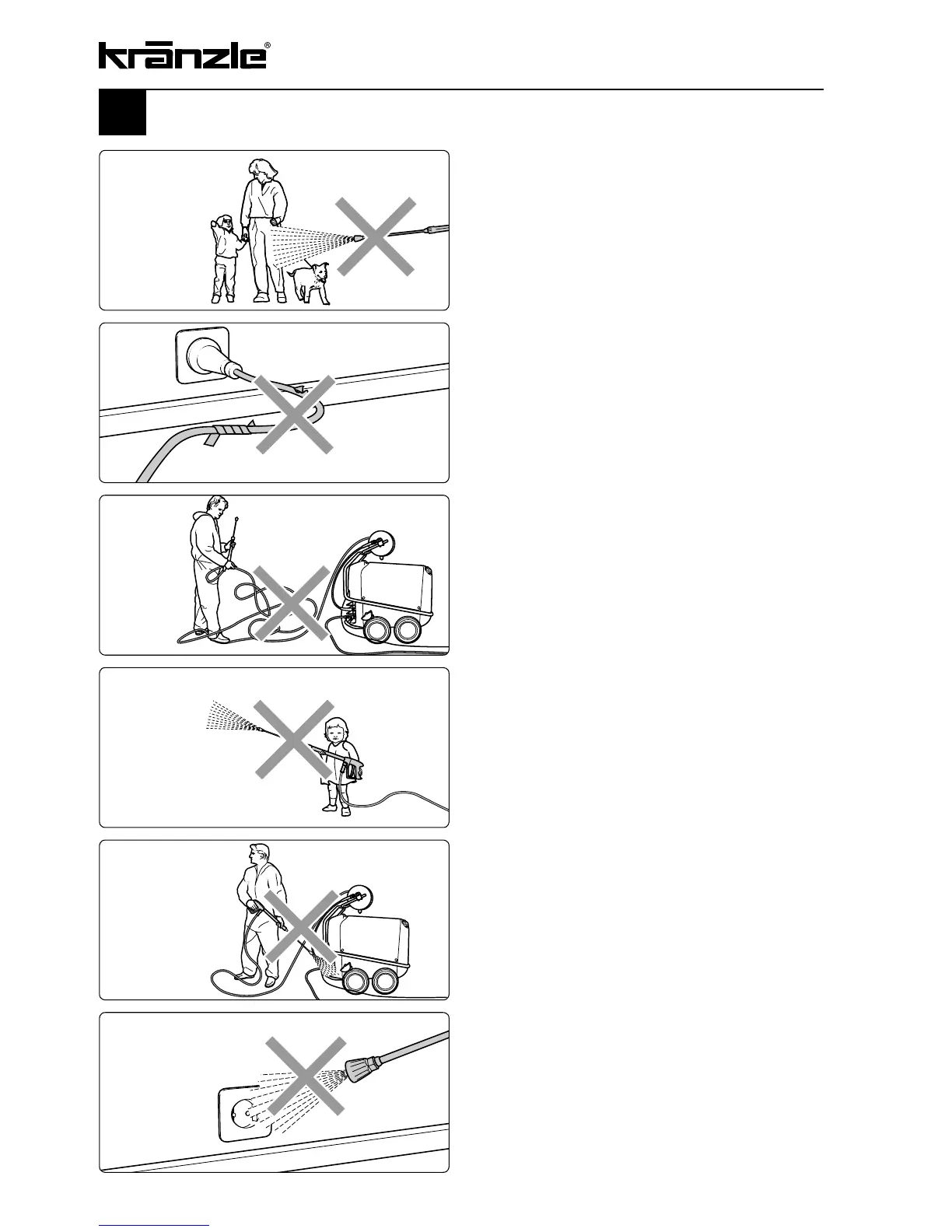 kränzle®