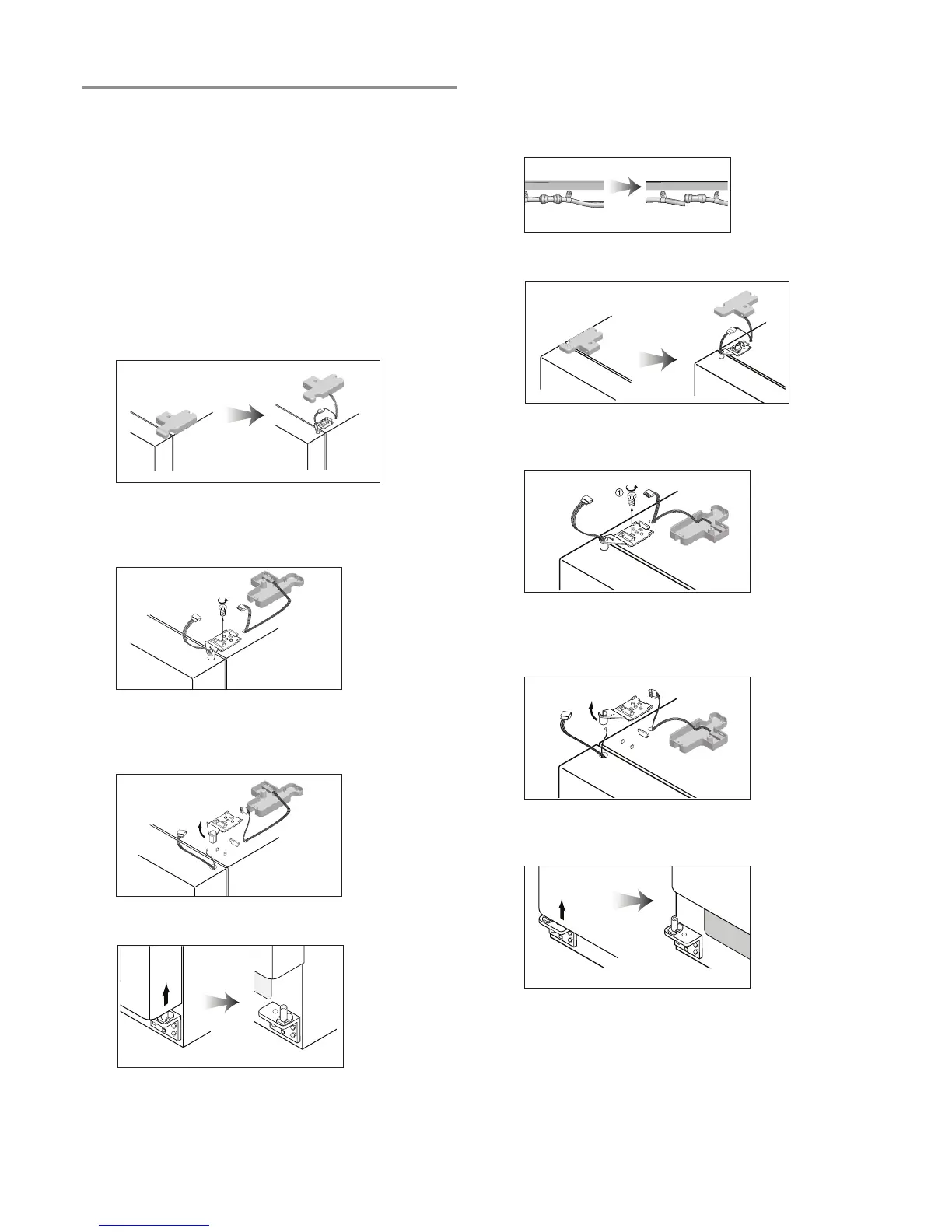 ①