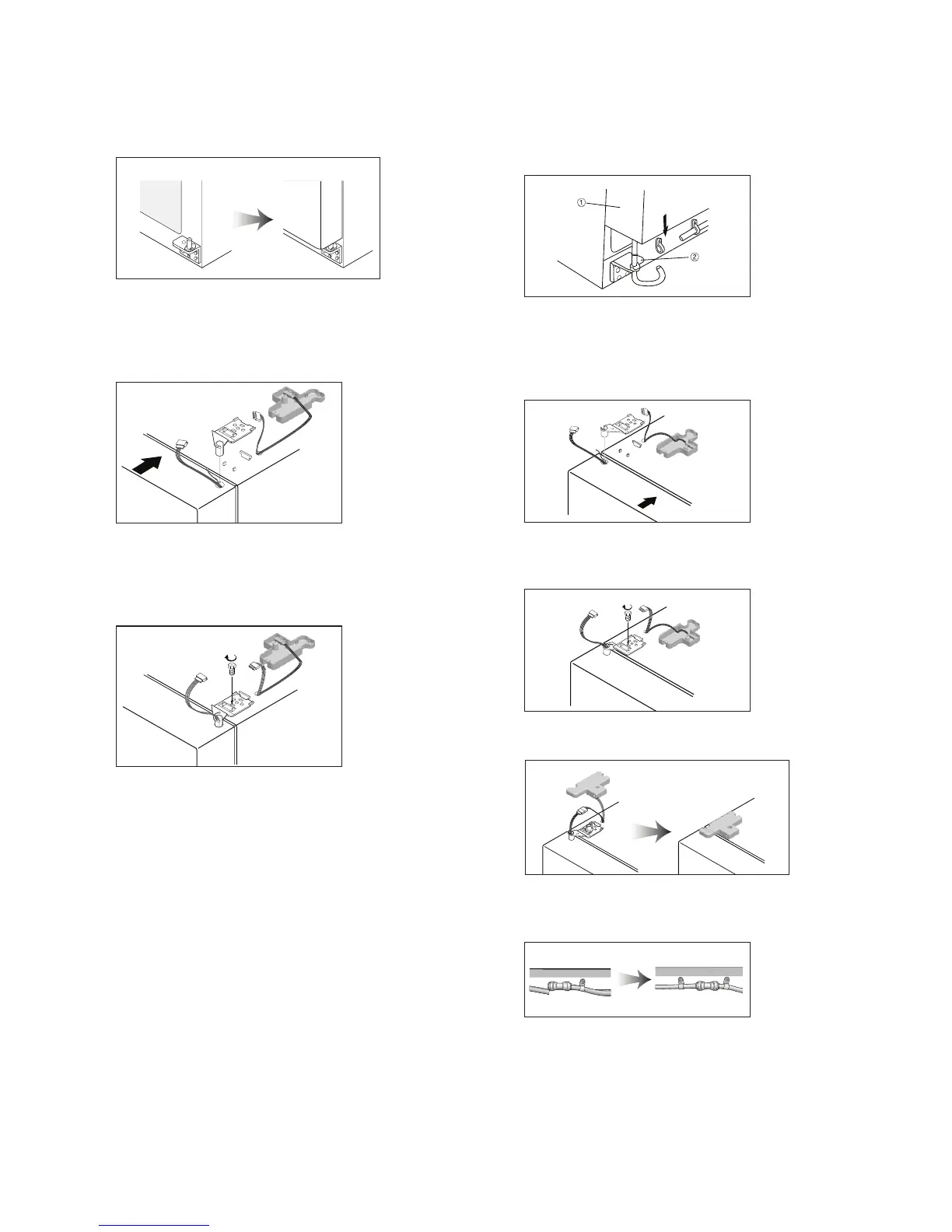 ①
②