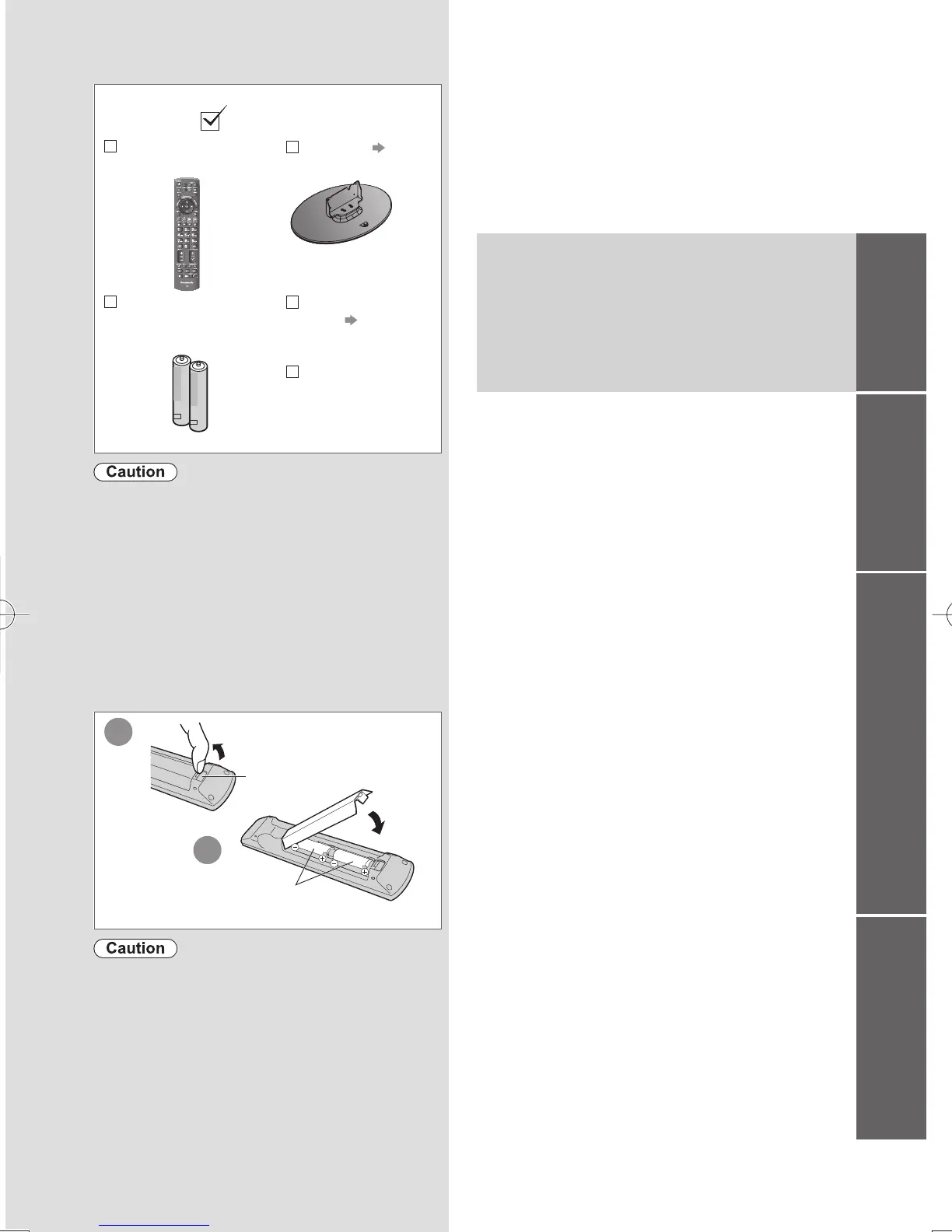 Caution

Caution