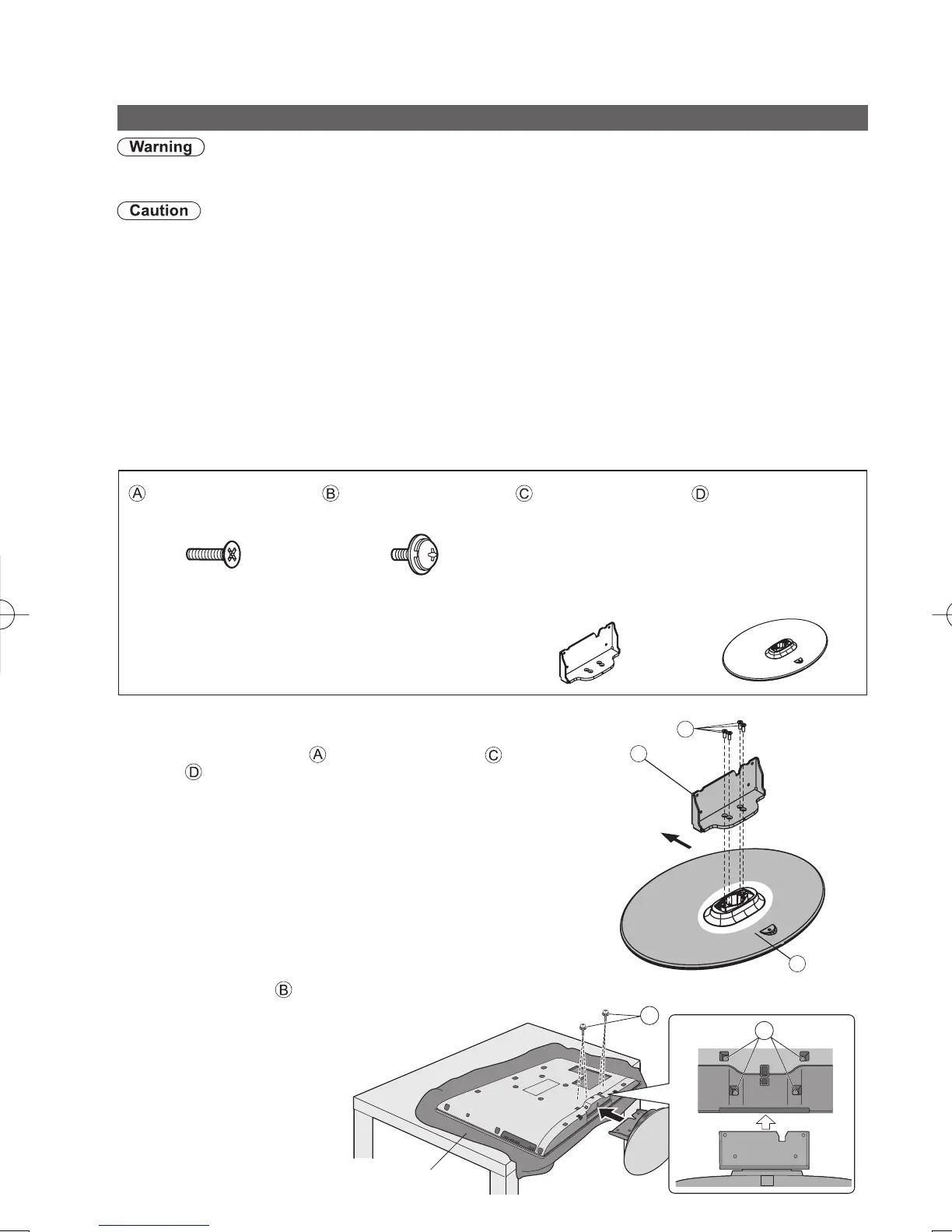 Warning

Caution

Ⓐ Ⓑ Ⓒ Ⓓ

Ⓐ Ⓒ
Ⓓ

Ⓑ