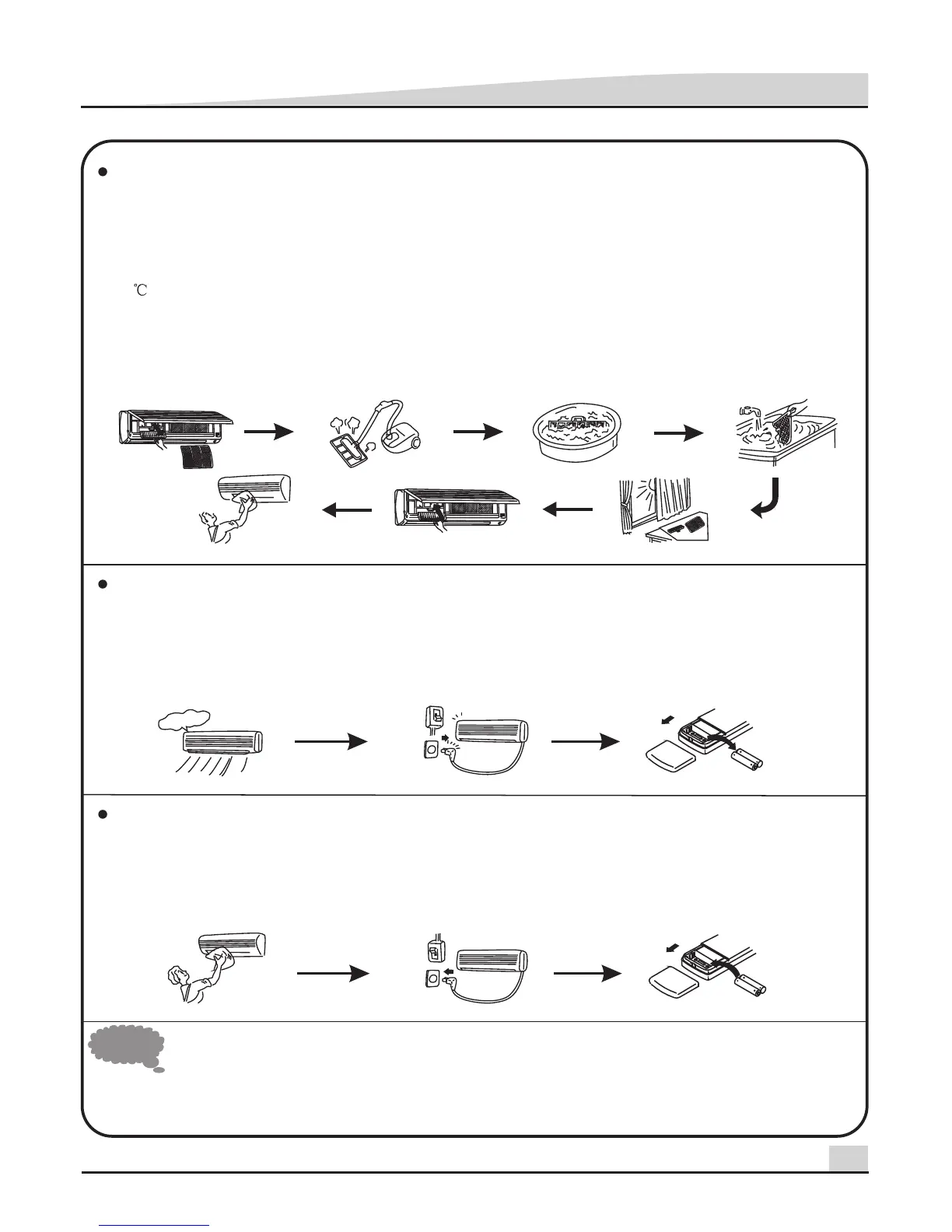 ℃