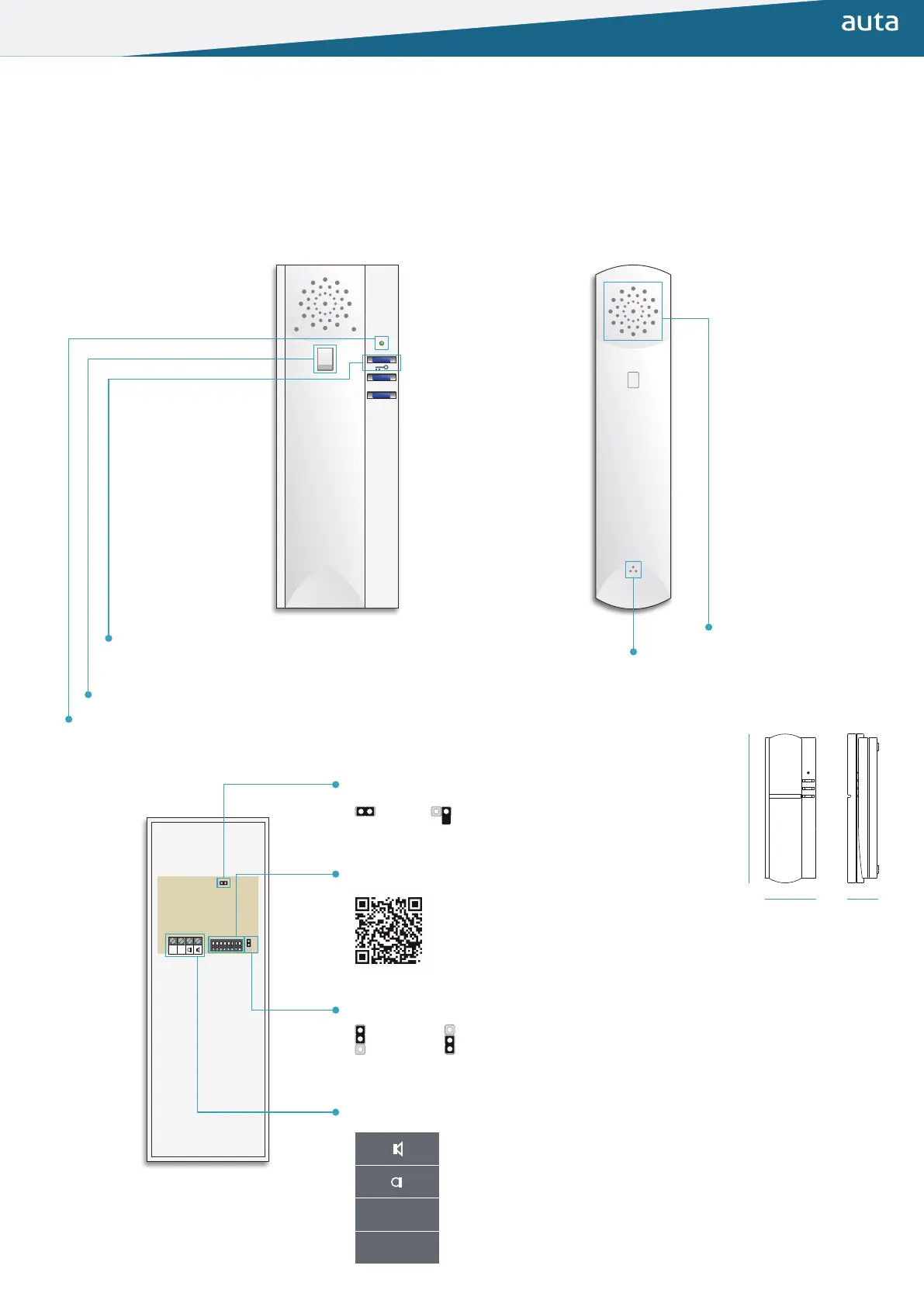 auta