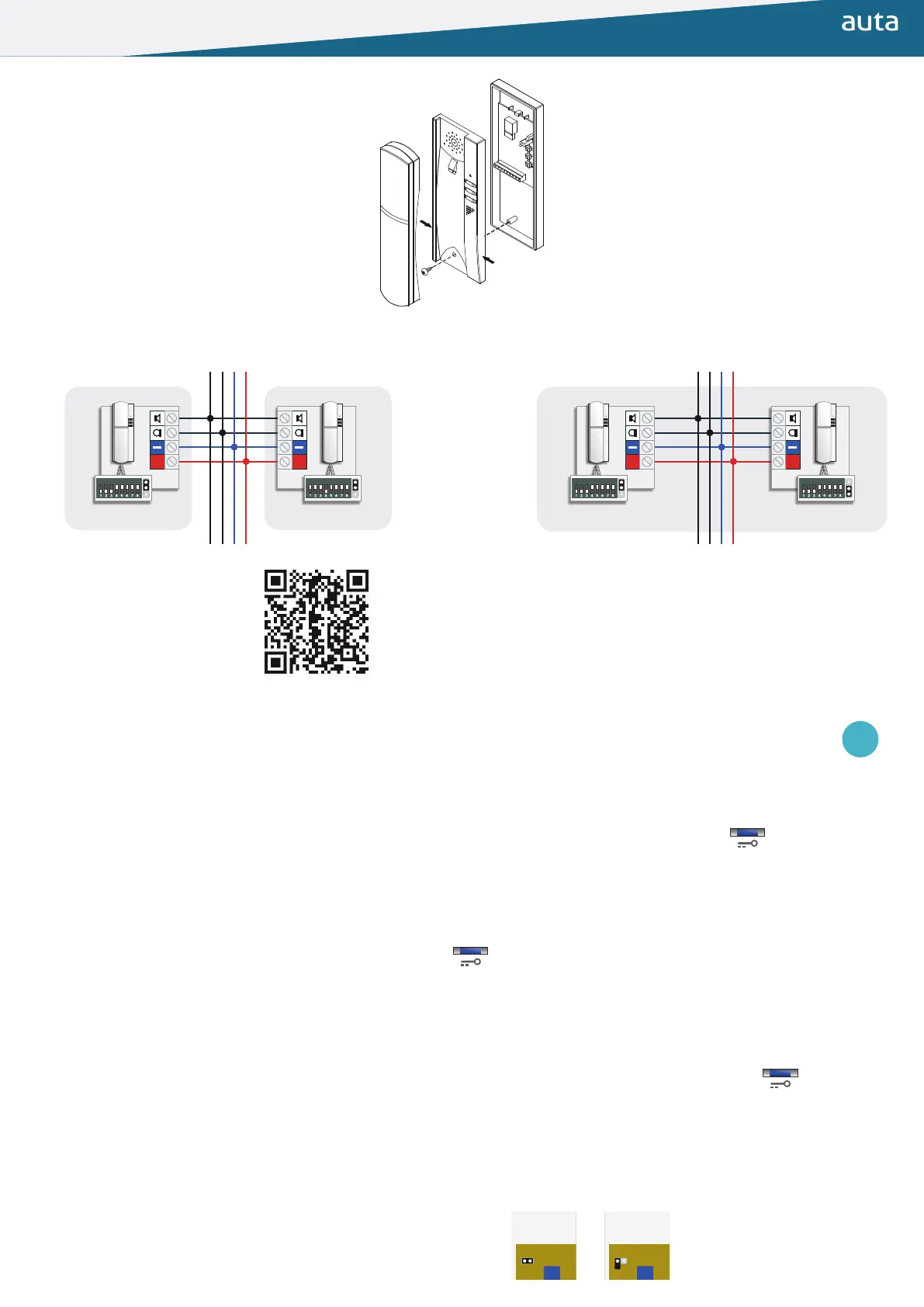 auta