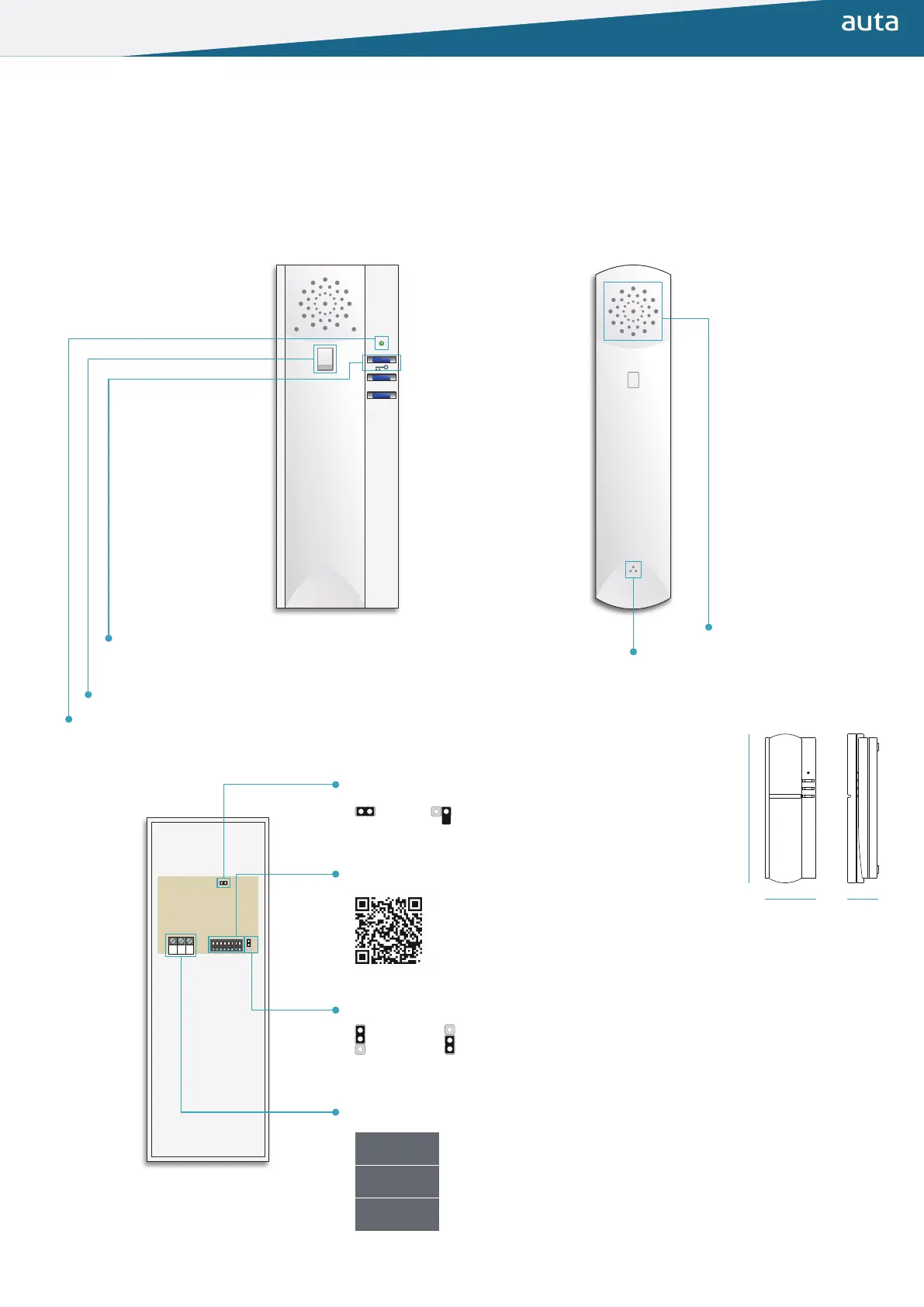 auta