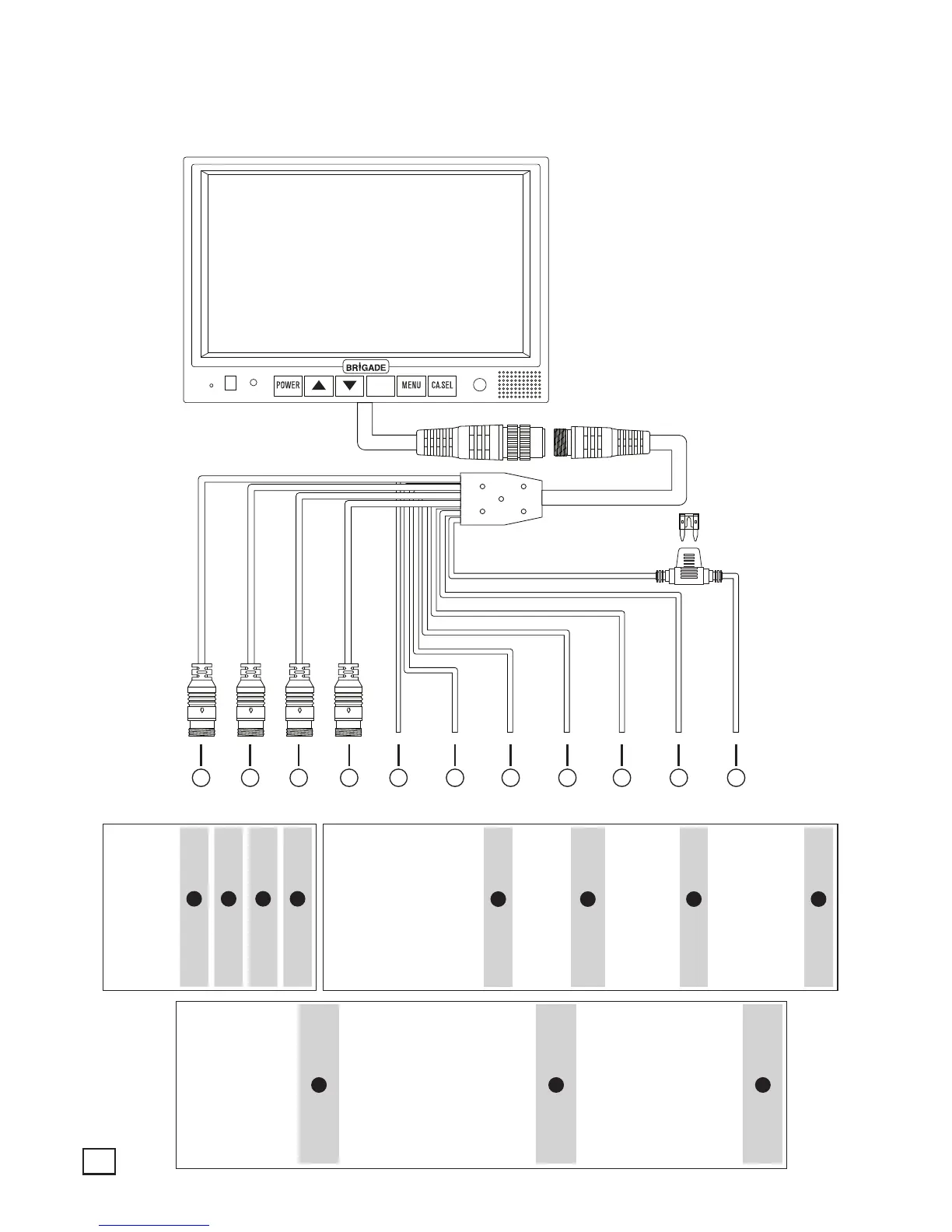 BRIGADE

POWER

MENU

CA.SEL