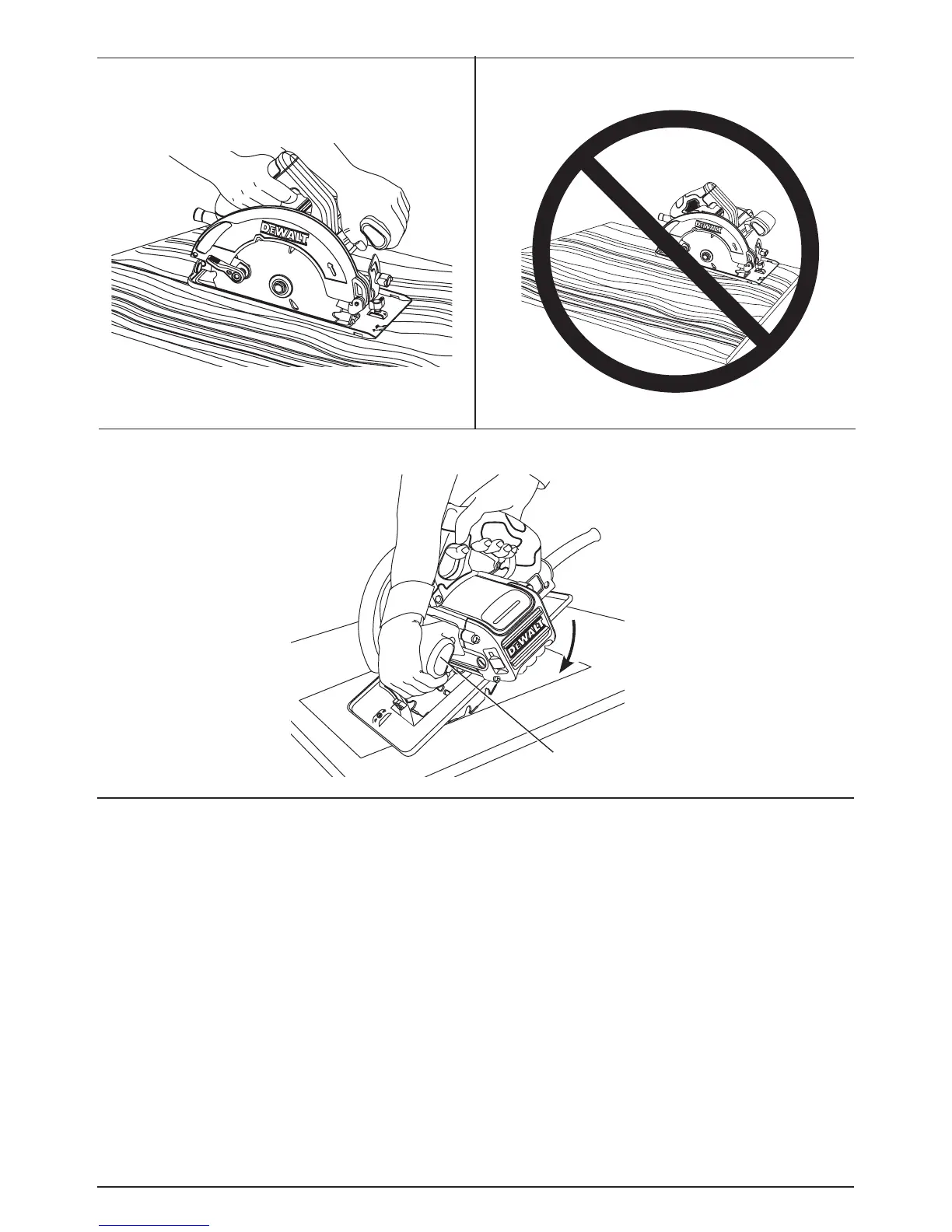 DEWALT

DEWALT

DEWALT