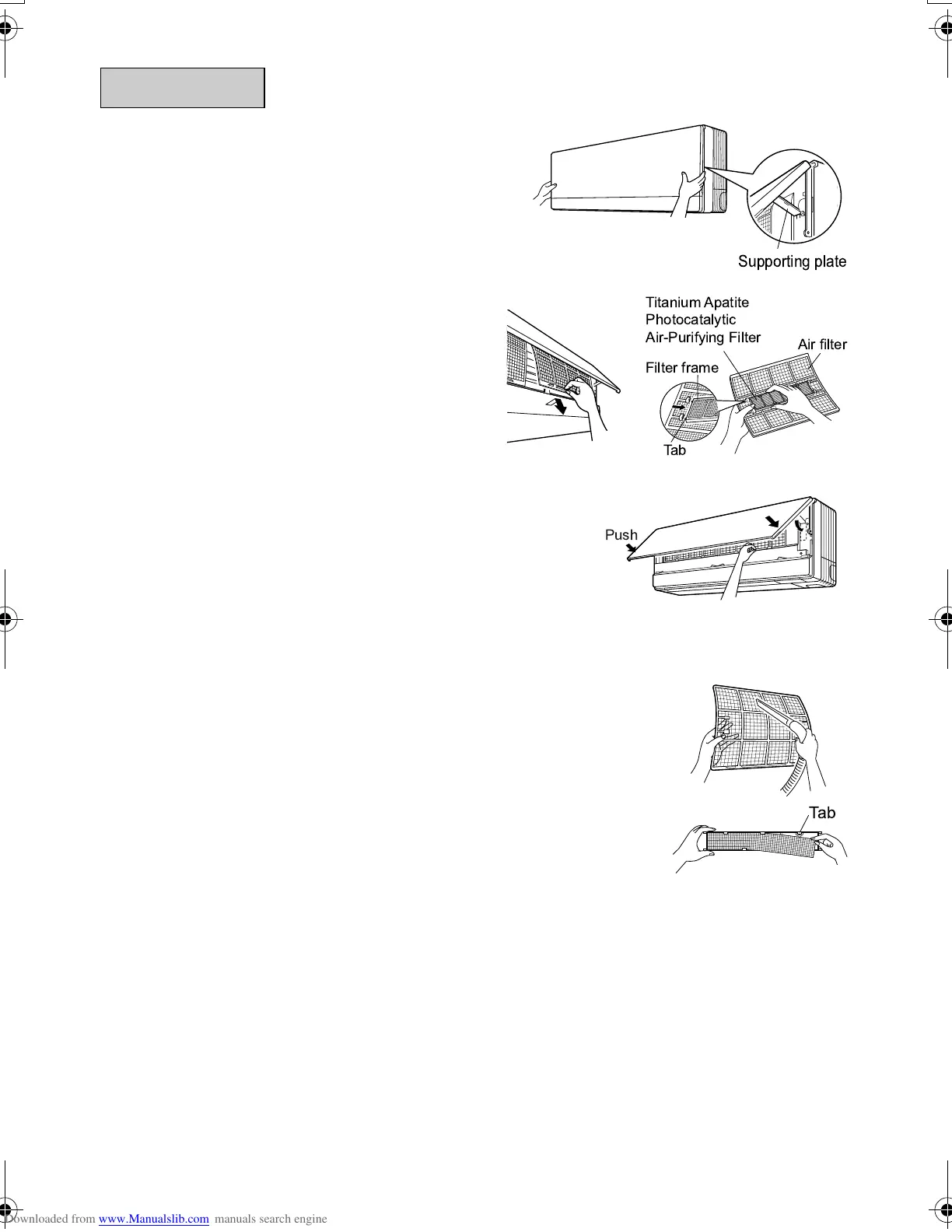 Supporting plate

Titanium Apatite Photocatalytic Air-Purifying Filter

Air filter

Filter frame

Tab

Push

Tab

Downloaded from www.Manualslib.com manuals search engine