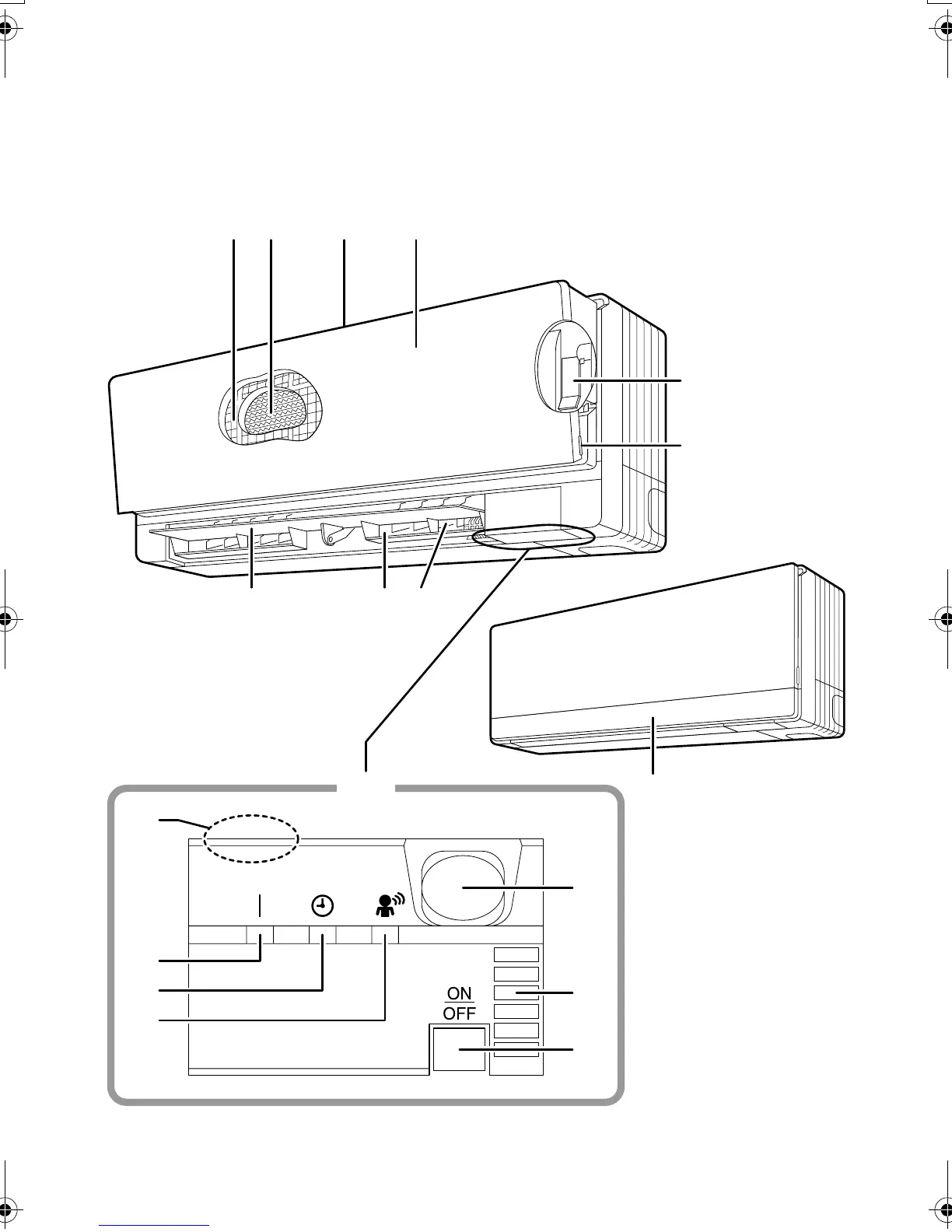 ON
OFF