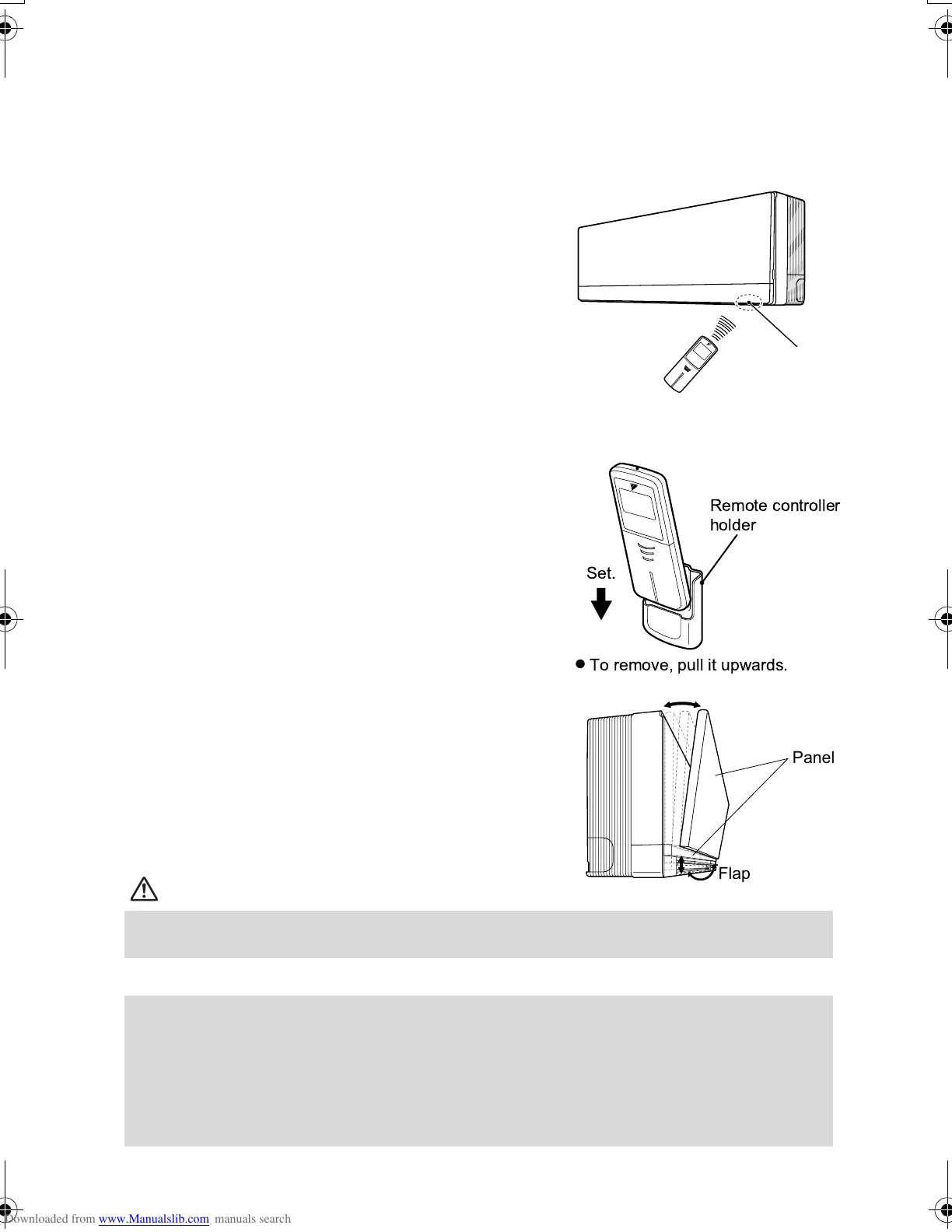 Remote controller holder

Set.

● To remove, pull it upwards.

Panel

Flap

Downloaded from www.Manualslib.com manuals search