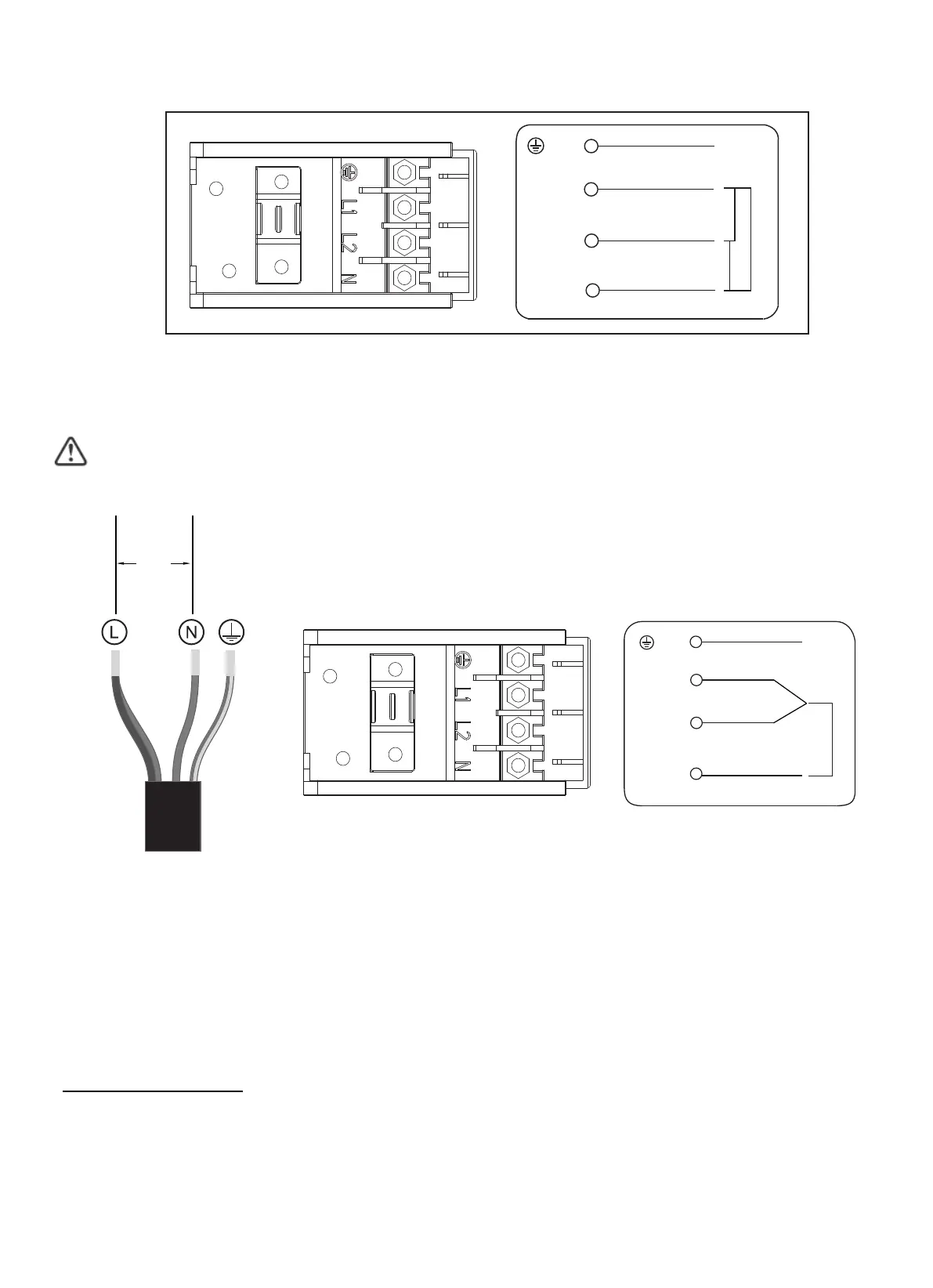 L1
L2
N

L
N

L1
L2
N