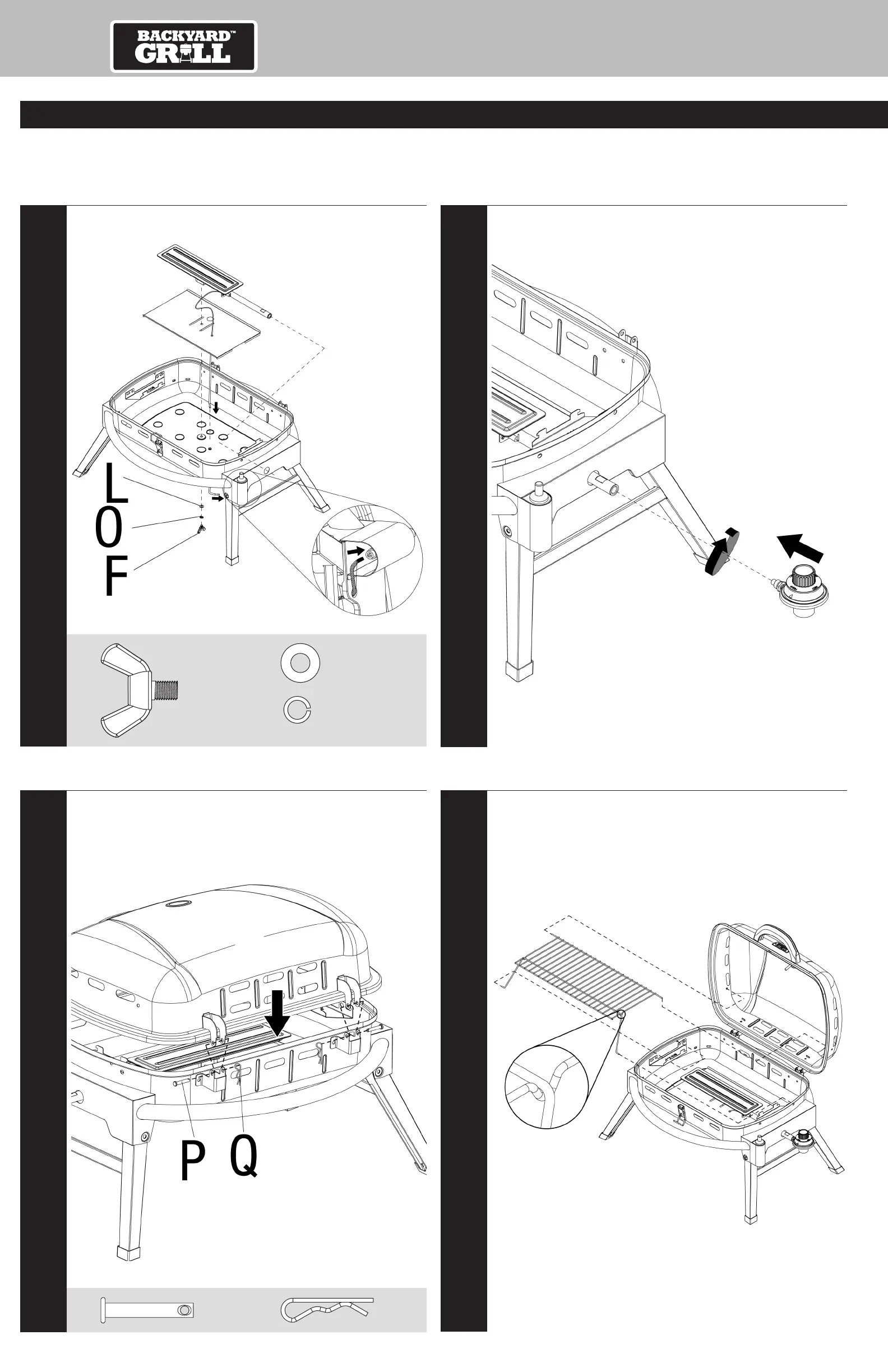 BACKYARD™ GRILL

L
O
F

P
Q