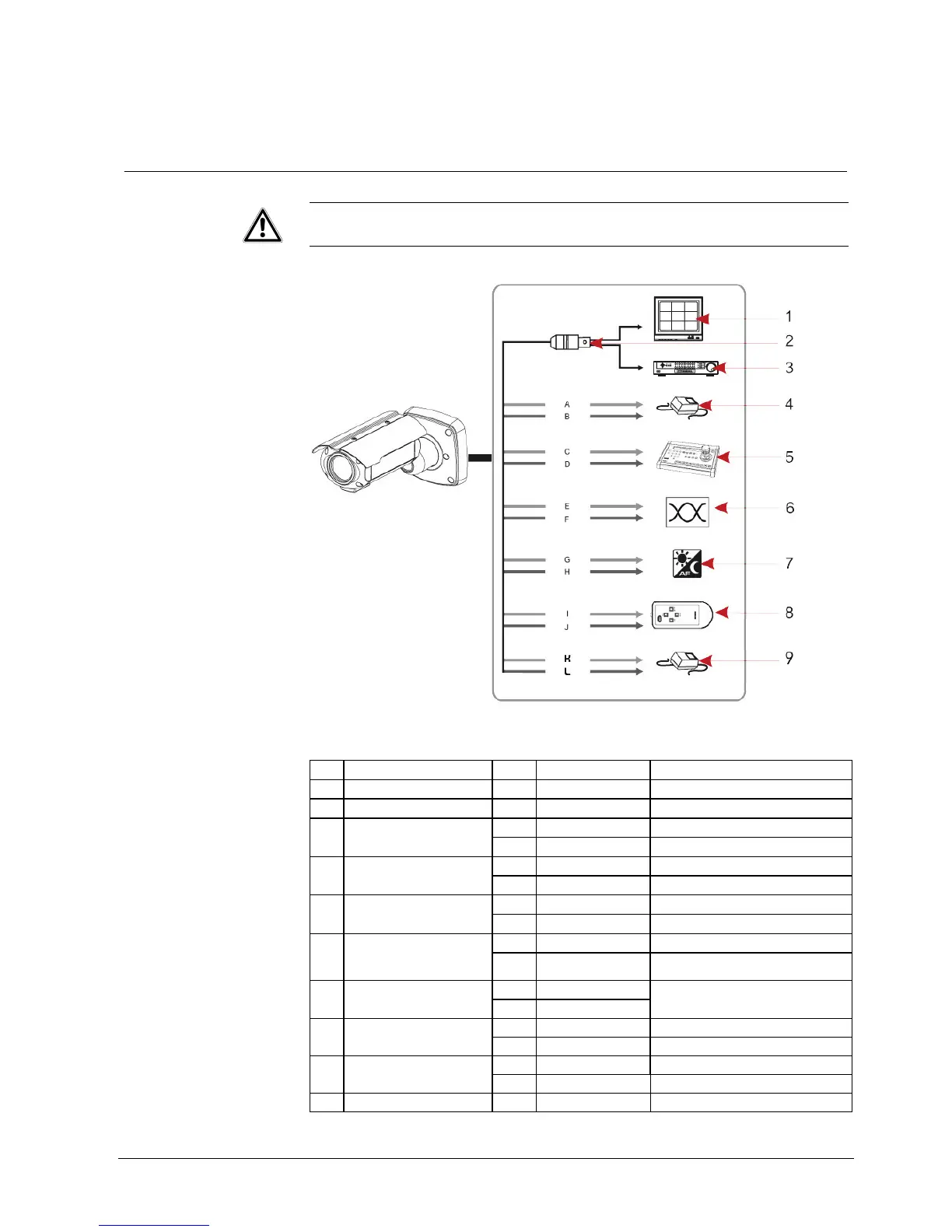 1
2
3
A
B
4
C
D
5
E
F
6
G
H
7
I
J
8
K
L
9