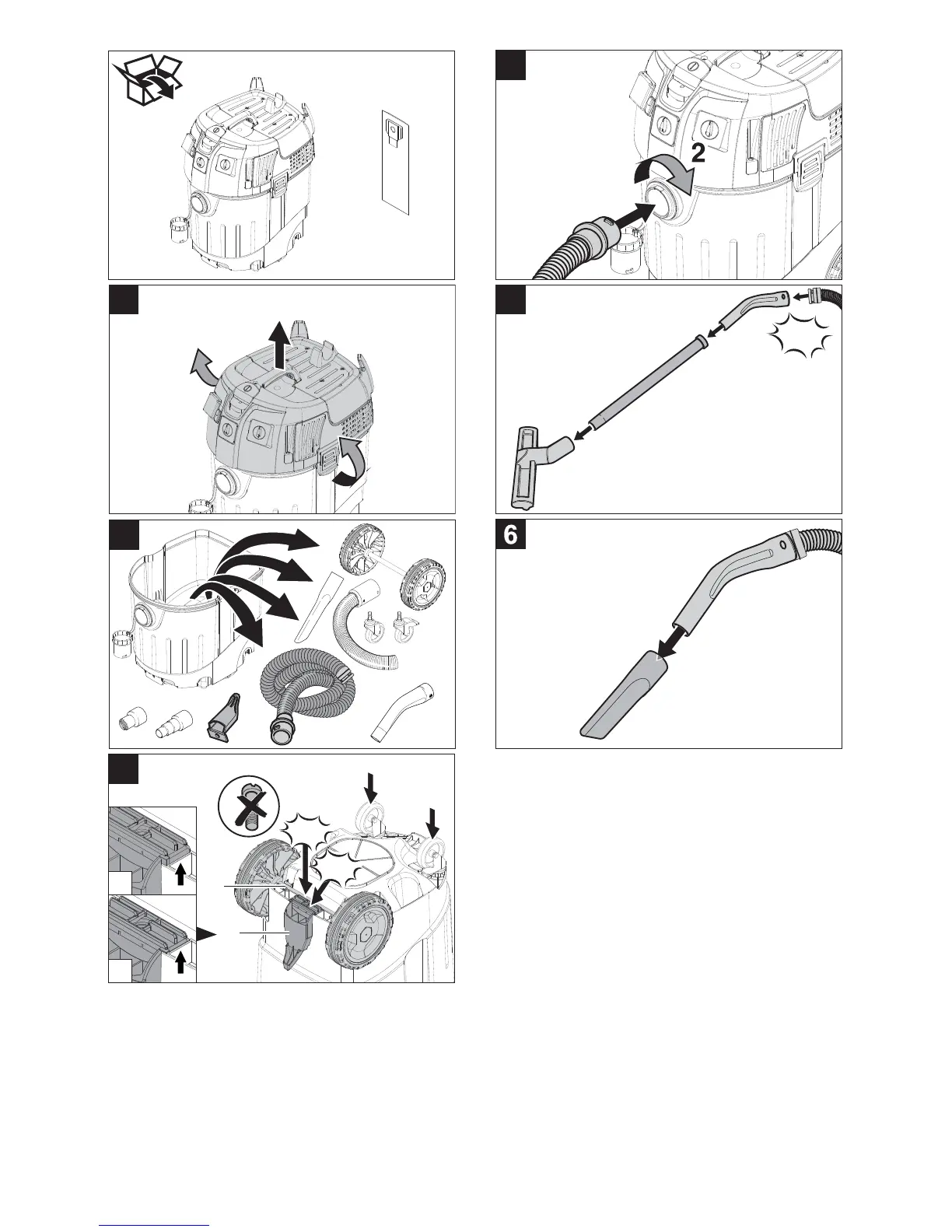 2

6