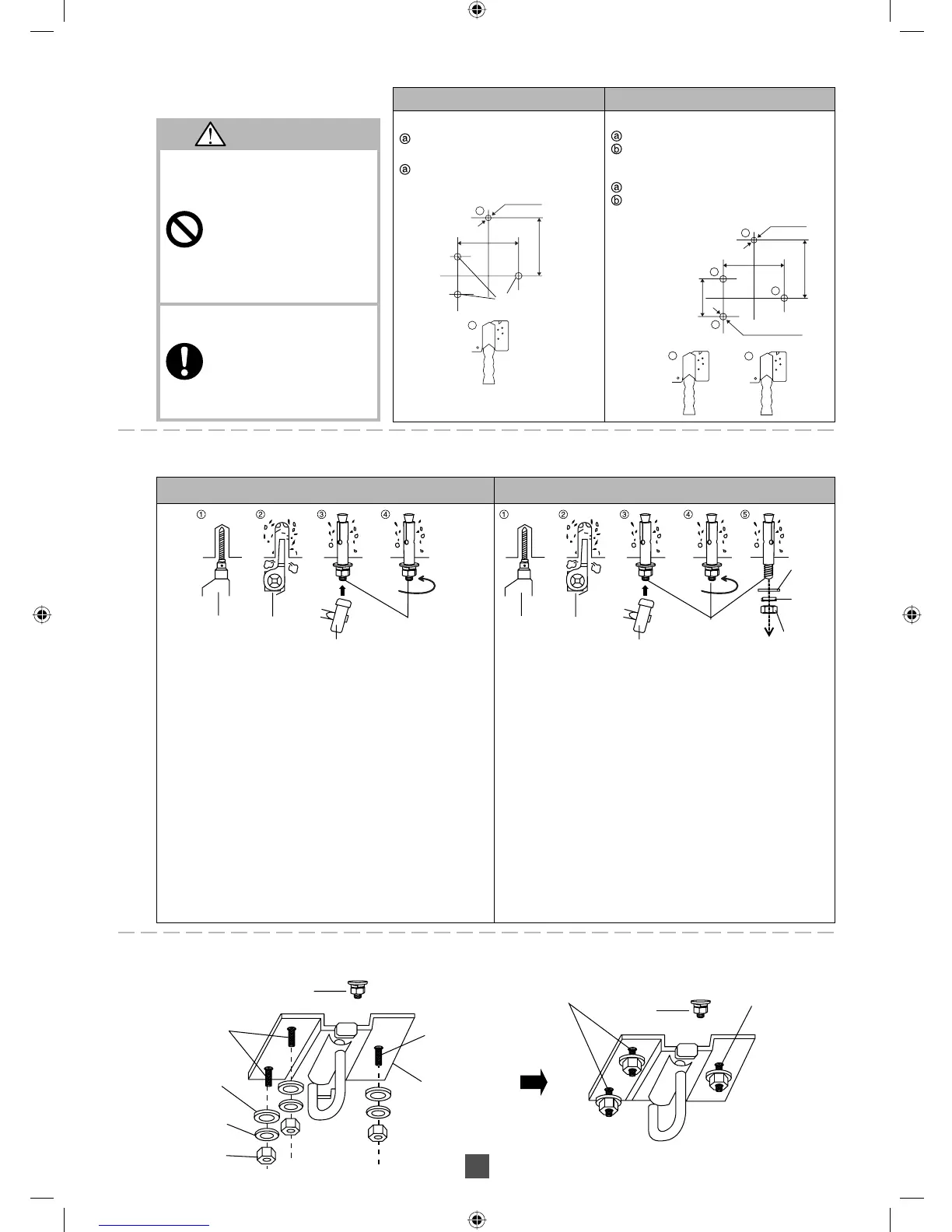 ⓐ

ⓐ

ⓐ
ⓑ

ⓐ
ⓑ

① ② ③ ④

① ② ③ ④ ⑤