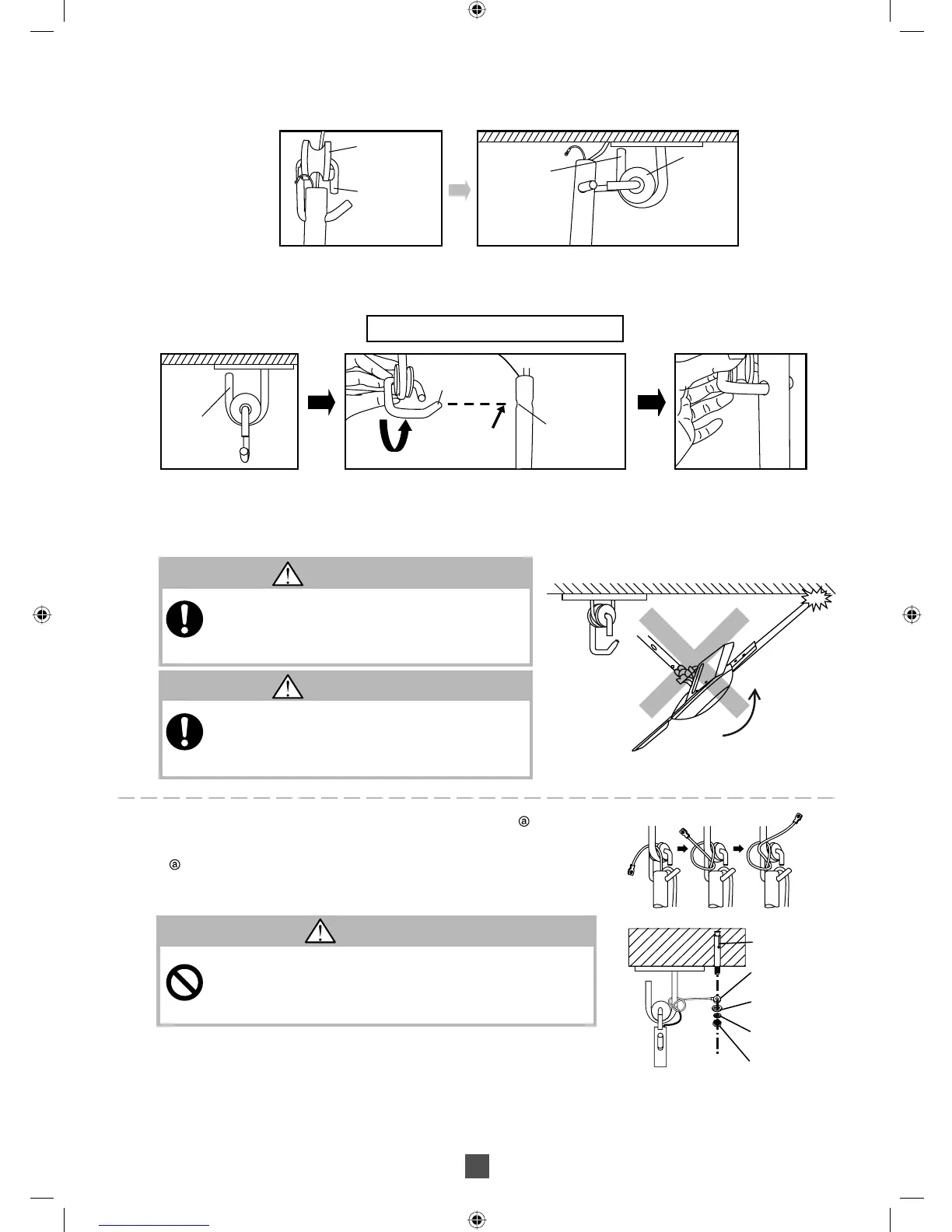 ⓐ

ⓐ