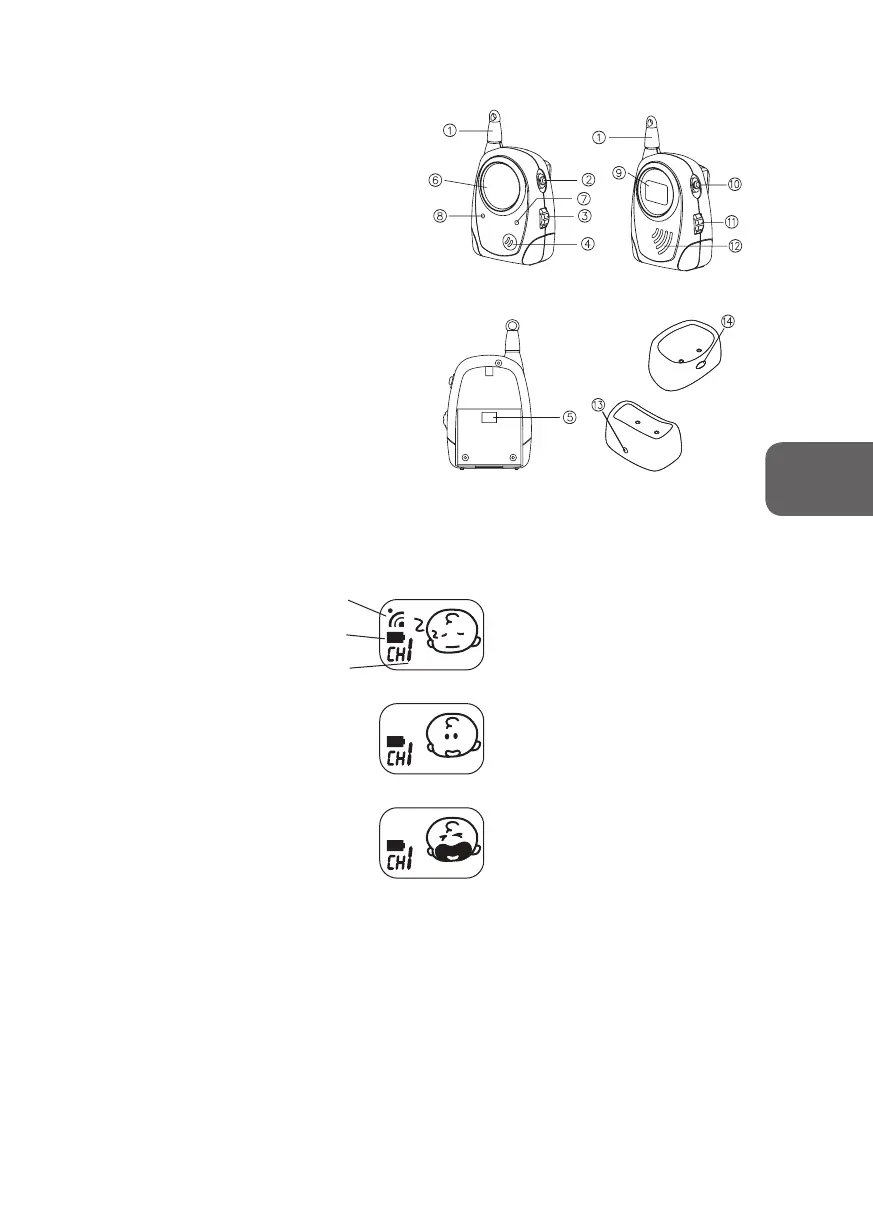 ①
⑥
⑧
②
⑦
③
④
①
⑨
⑩
⑪
⑫
⑤
⑭
⑬
CH1
CH1
CH1