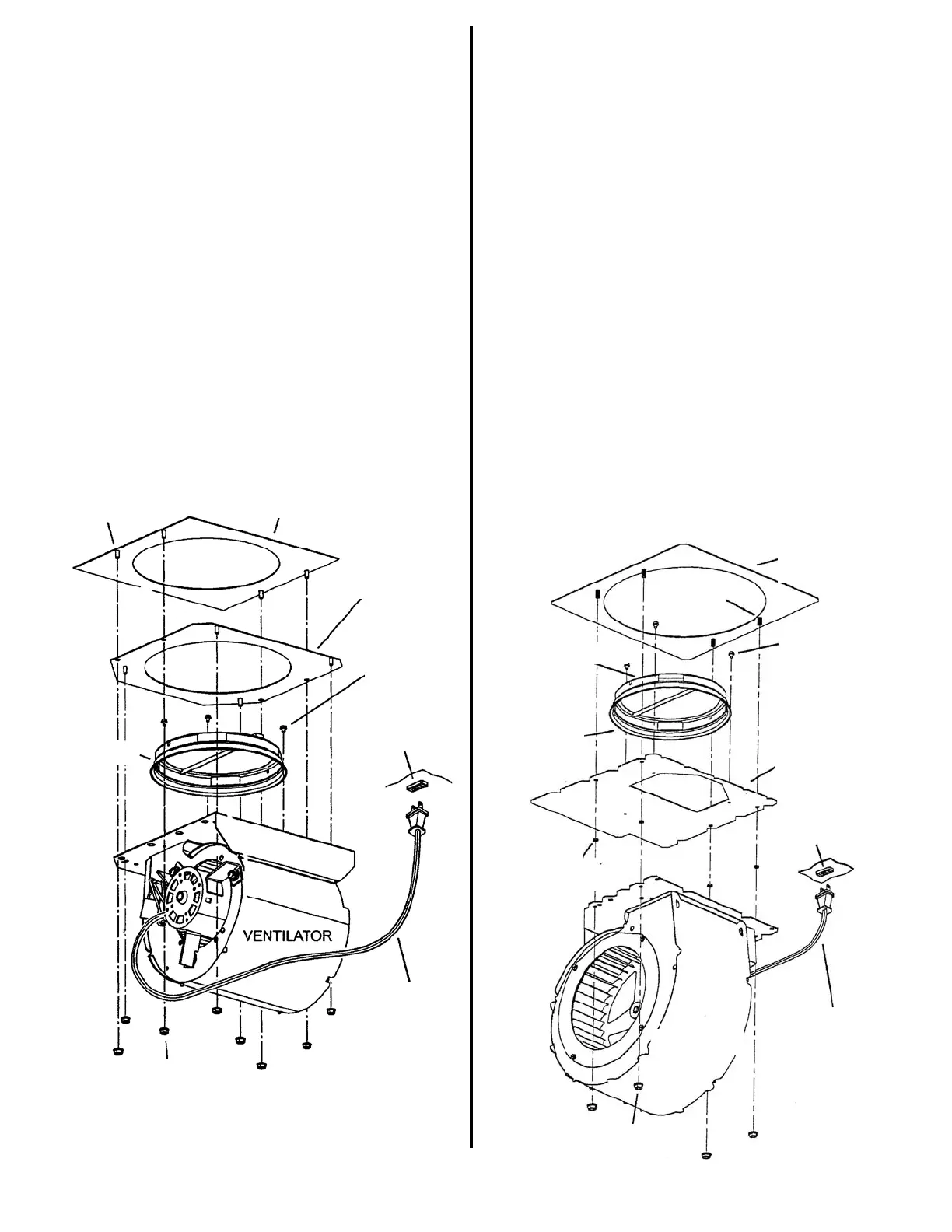 VENTILATOR