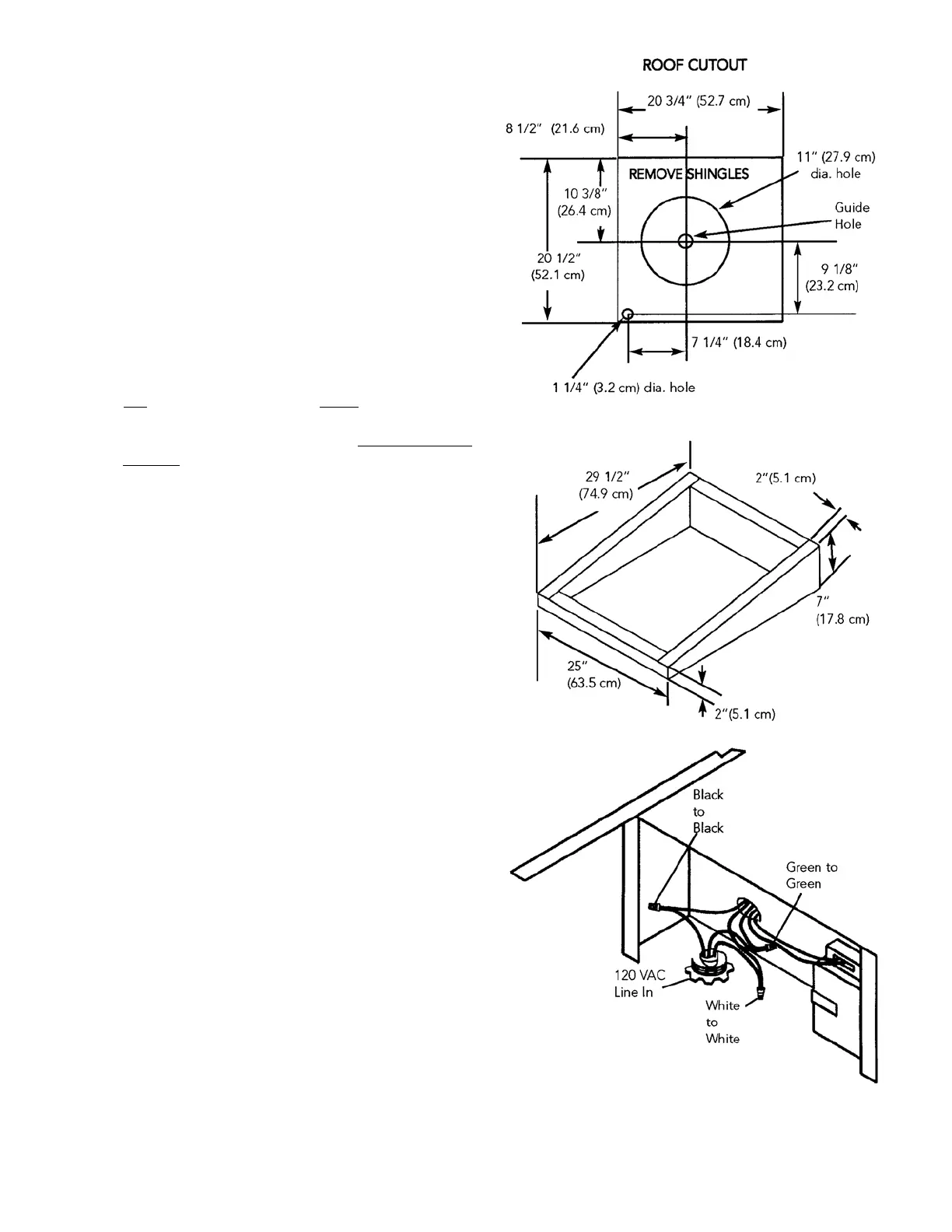 ROOF CUTOUT

20 3/4" (52.7 cm)

8 1/2" (21.6 cm)

REMOVE SHINGLES

11" (27.9 cm) dia. hole

10 3/8" (26.4 cm)

Guide Hole

20 1/2" (52.1 cm)

9 1/8" (23.2 cm)

7 1/4" (18.4 cm)

1 1/4" (3.2 cm) dia. hole

29 1/2" (74.9 cm)

2"(5.1 cm)

7" (17.8 cm)

25" (63.5 cm)

2"(5.1 cm)

Black to Black

Green to Green

120 VAC Line In

White to White