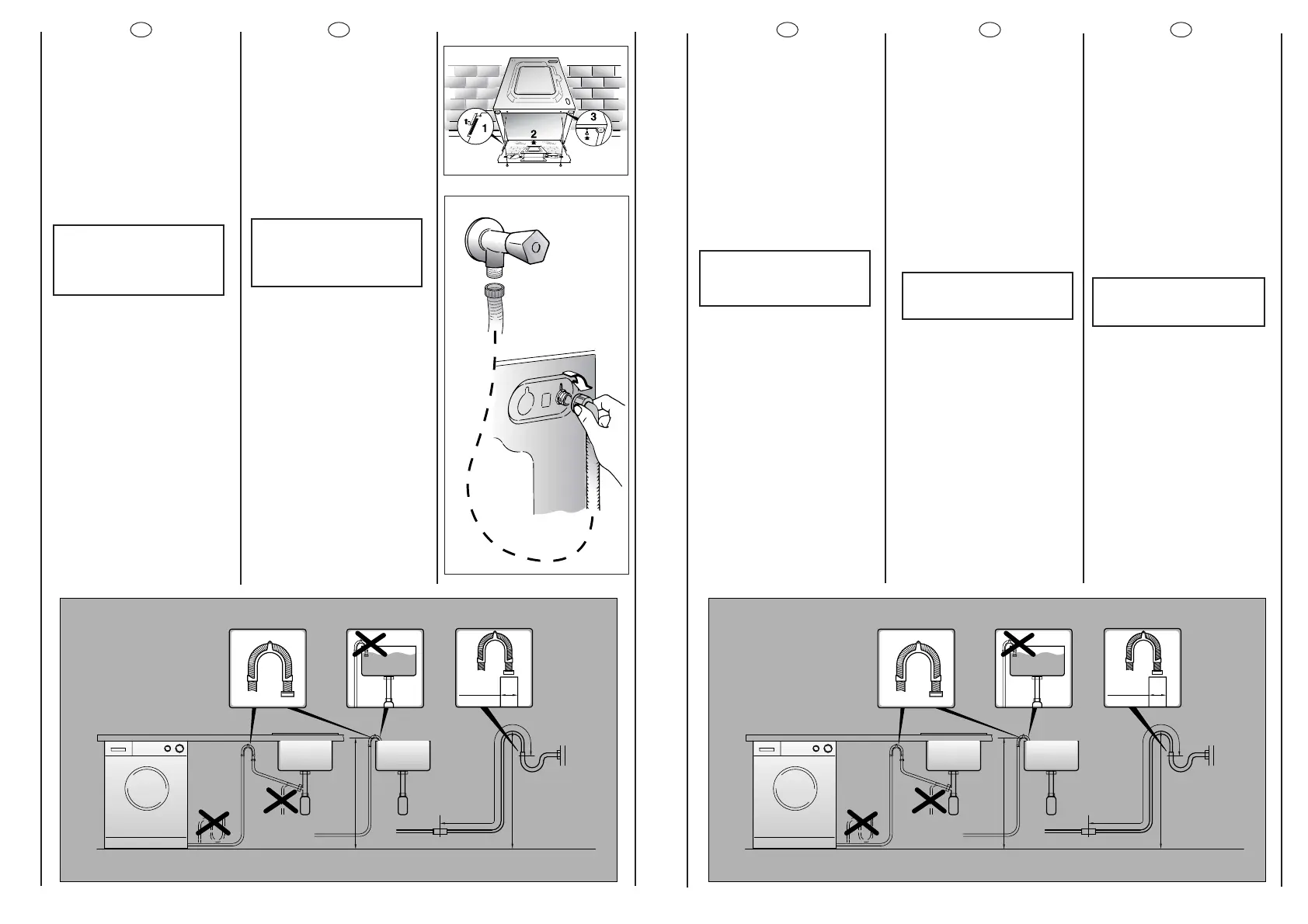 1

2

3