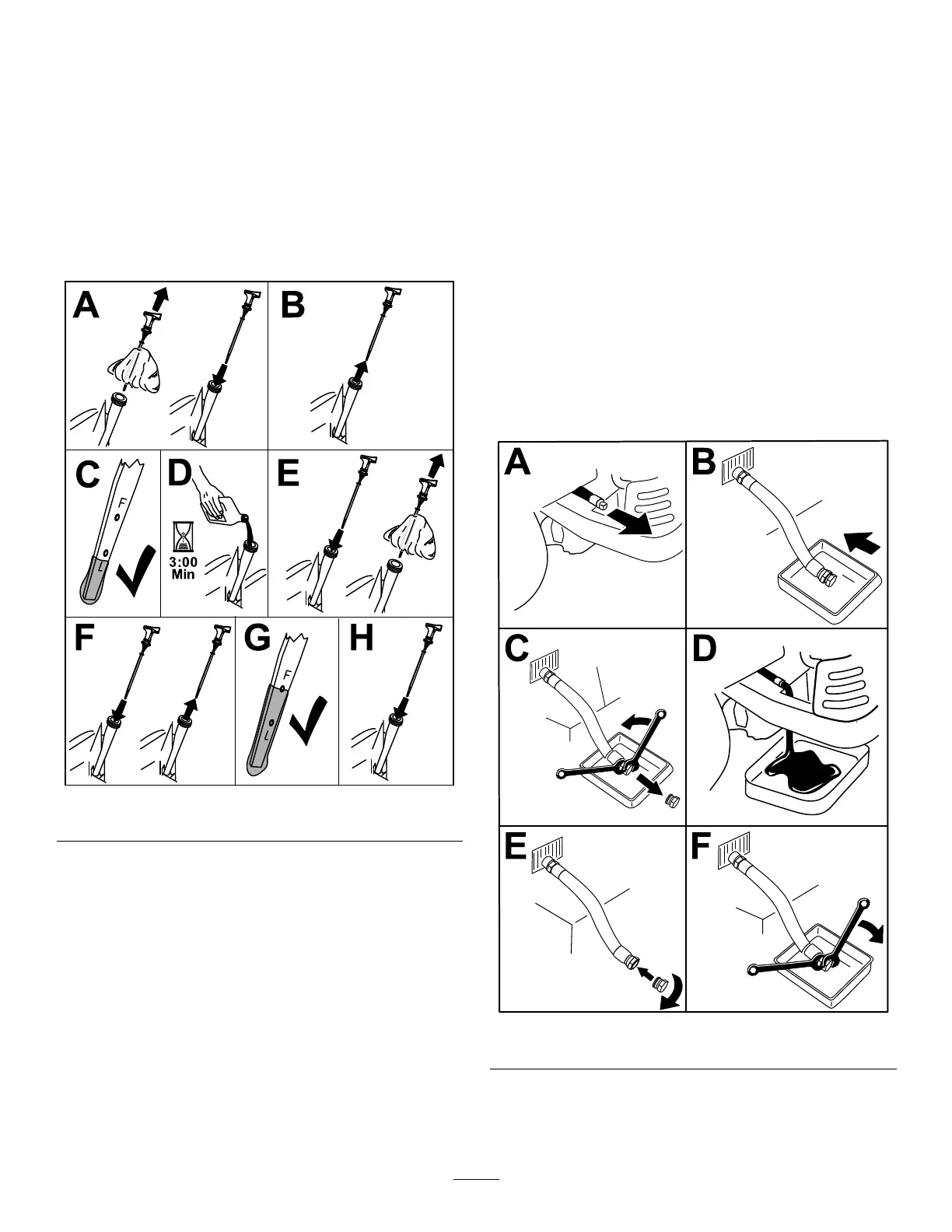 A

B

C

F

L

D

3:00
Min

E

F

G

F

L

H

A

B

C

D

E

F