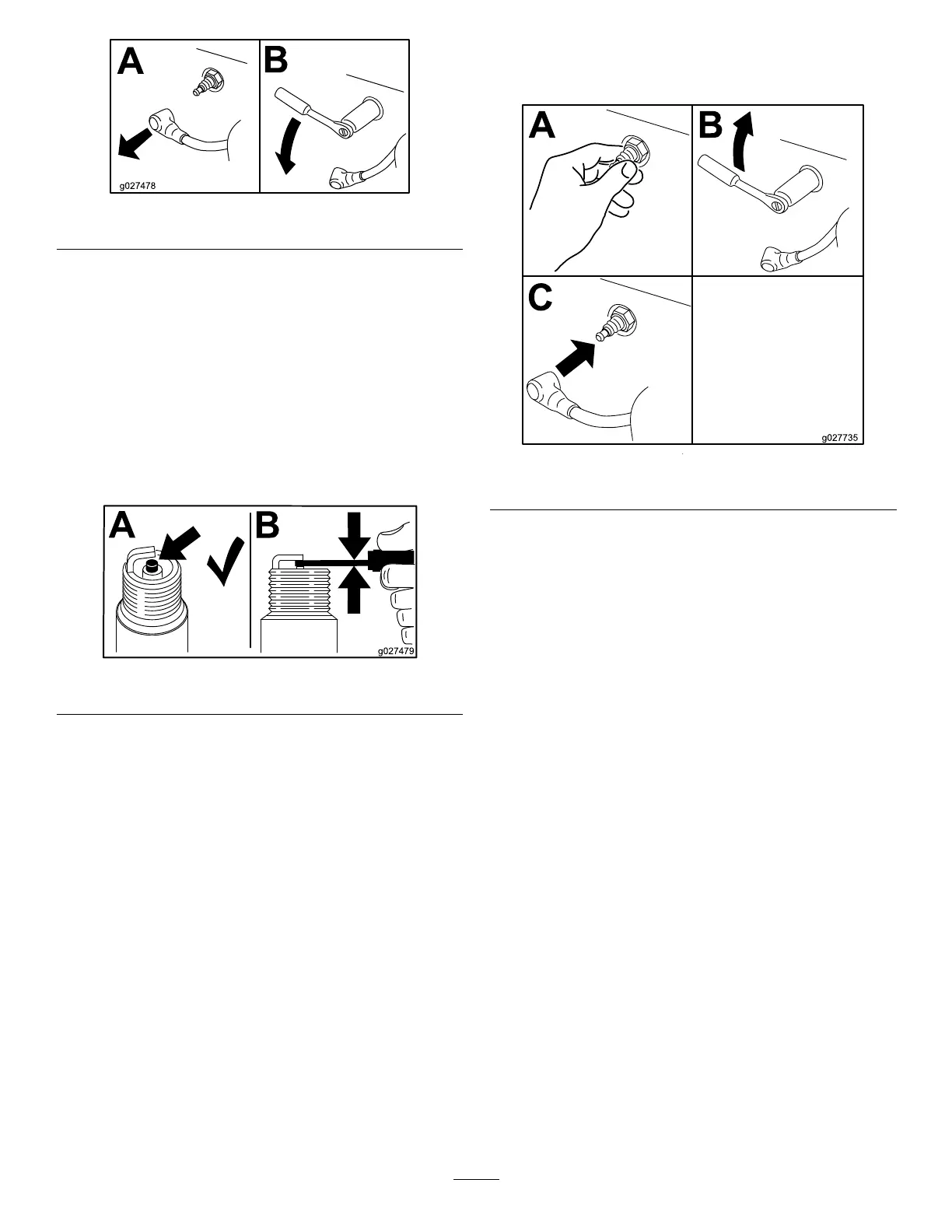 A
B
g027478

A
B
g027479

A
B
C
g027735