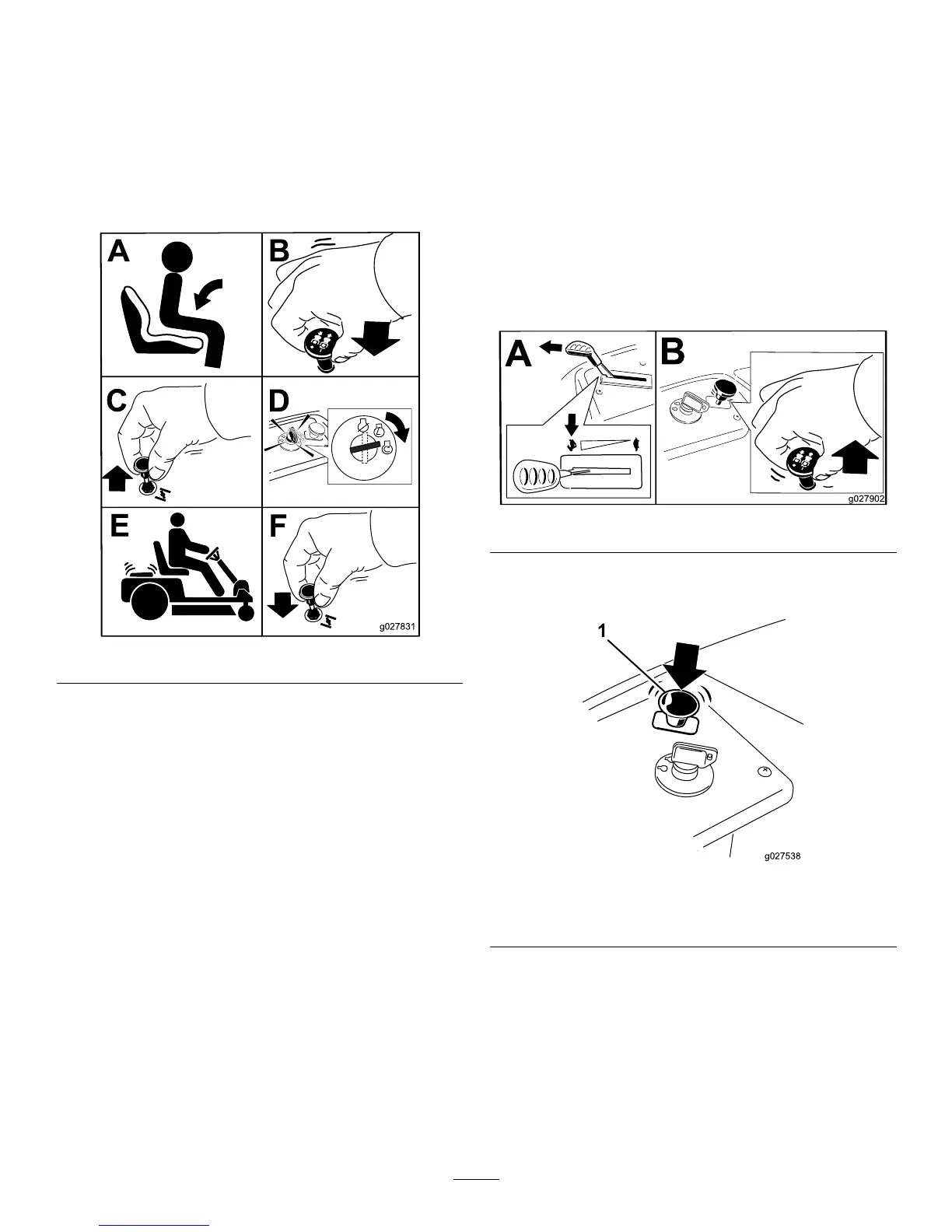 A

B

C

D

E

F

g027831

A

B

g027902

1

g027538