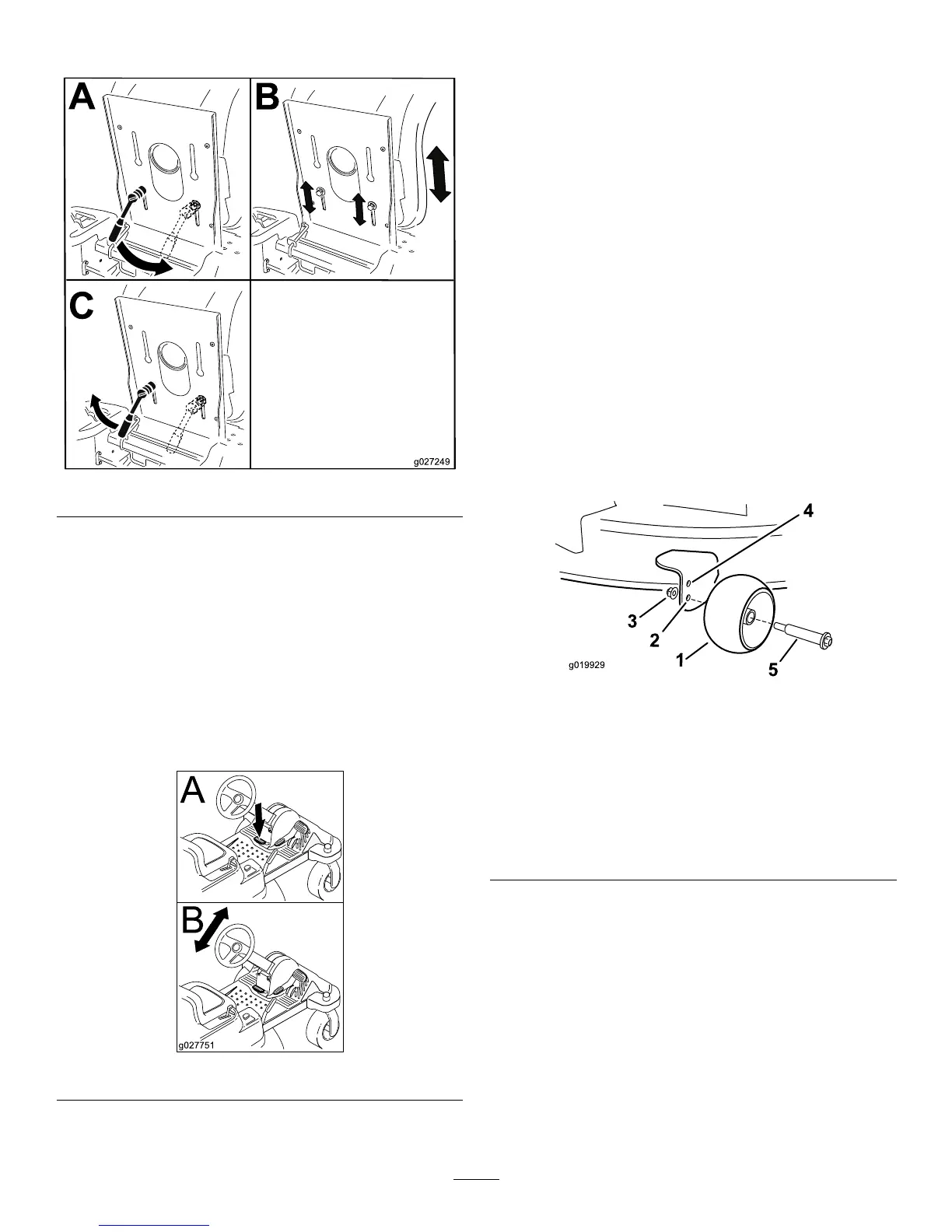 A

B

C

g027249

4

3

2

1

5

g019929

A

B

g027751