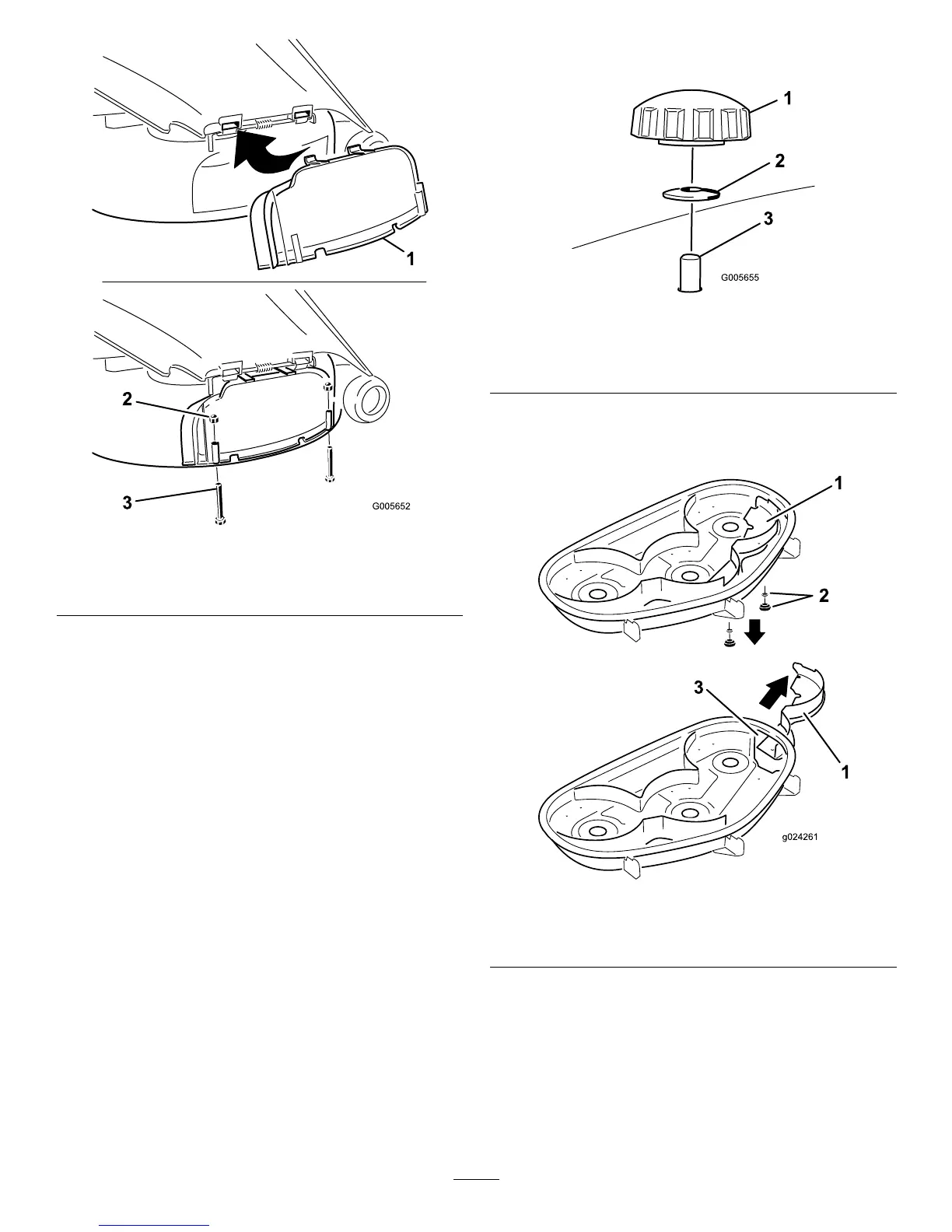 1

2

3

G005652

1

2

3

G005655

1

2

3

1

g024261