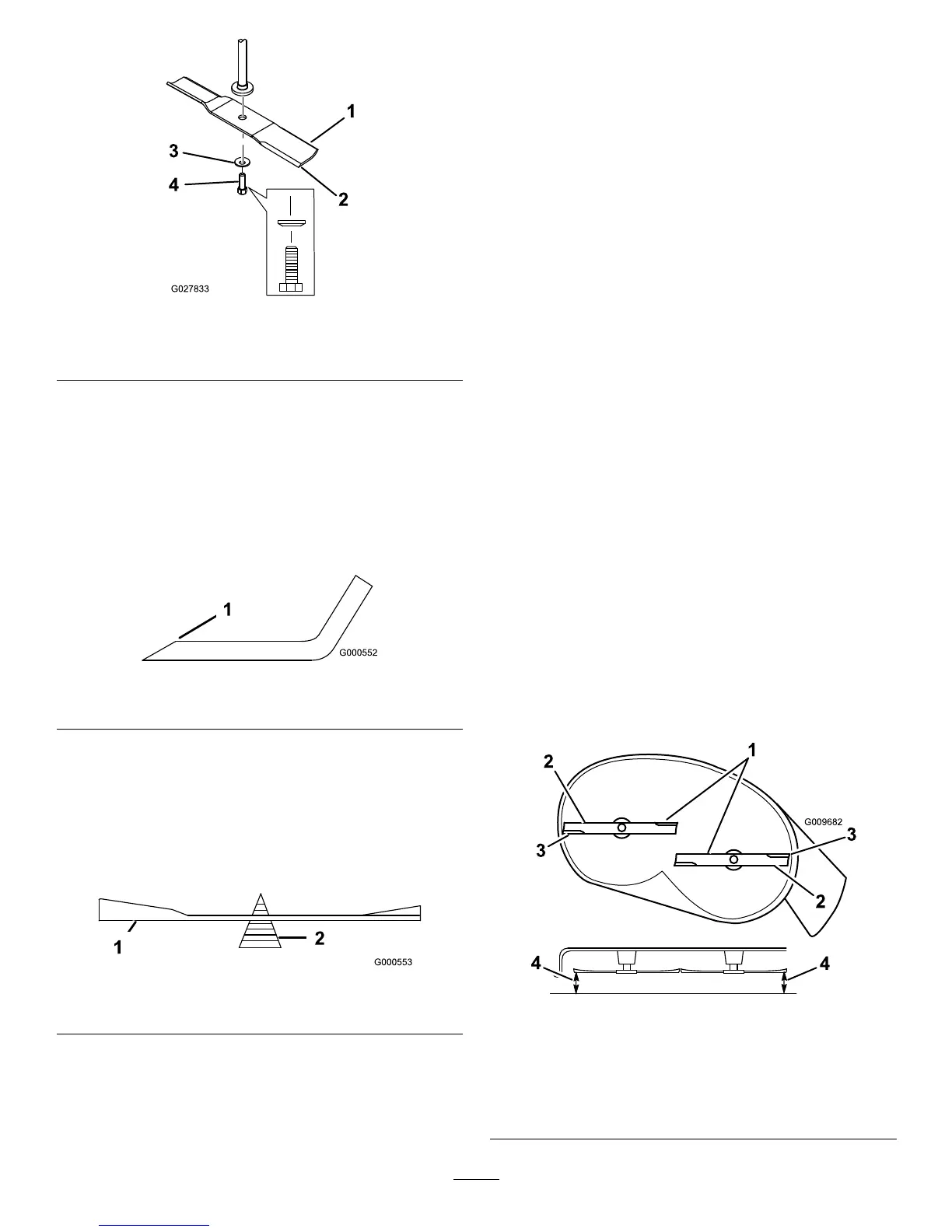 1
3
4
2
G027833

1
G000552

1
2
G000553

2
1
G009682
3
3
2
4
4