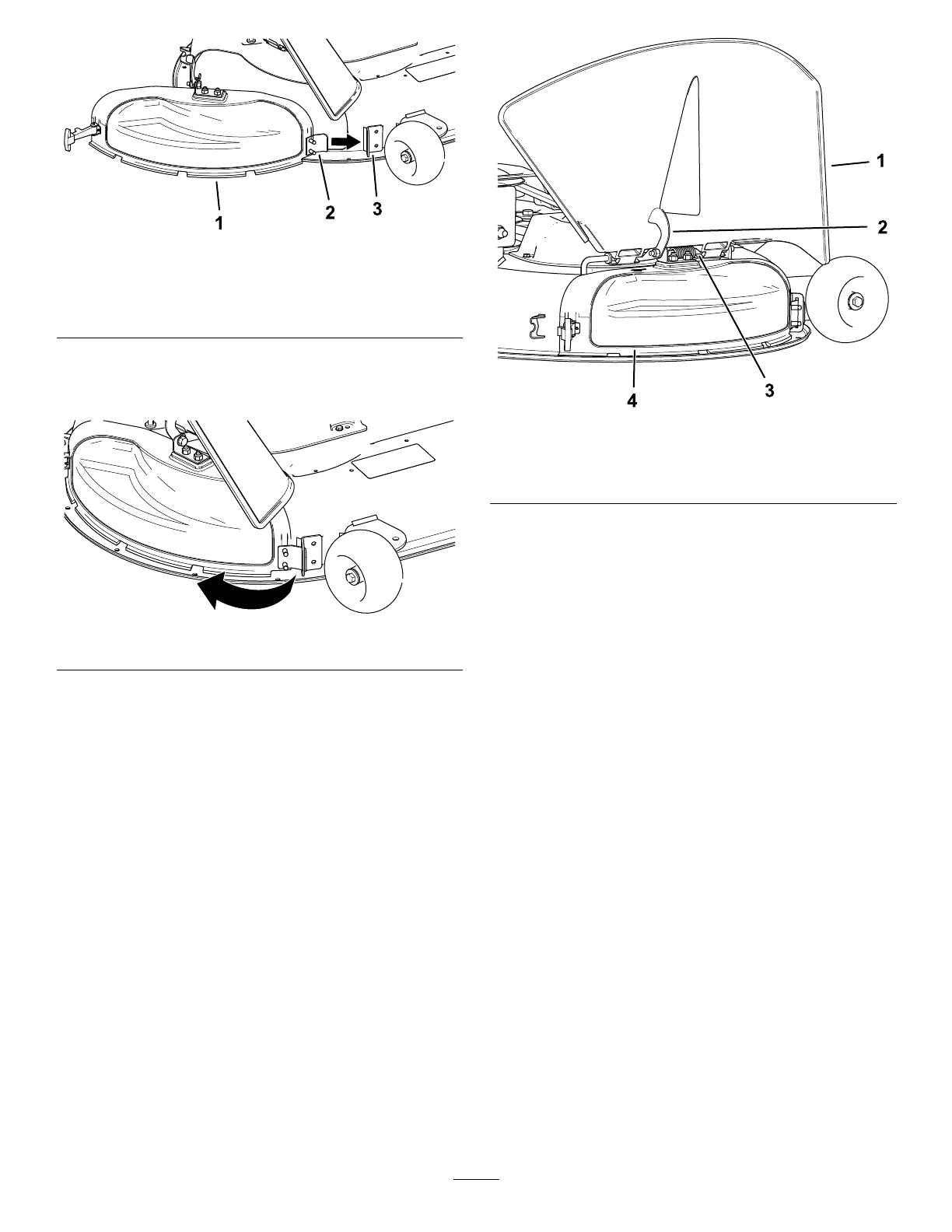 1 2 3

1
2
3
4