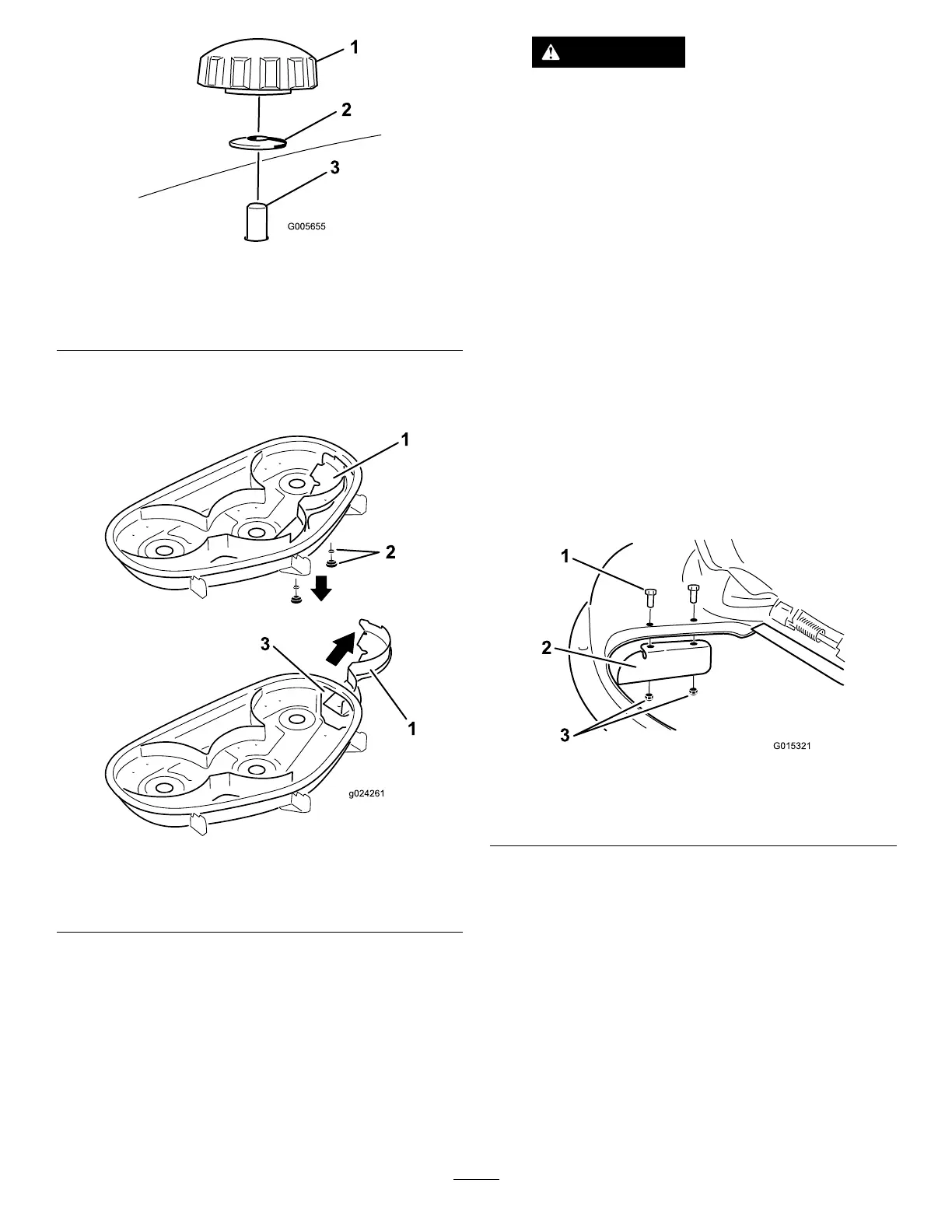 1
2
3
G005655

1
2
3
1
g024261

1
2
3
G015321