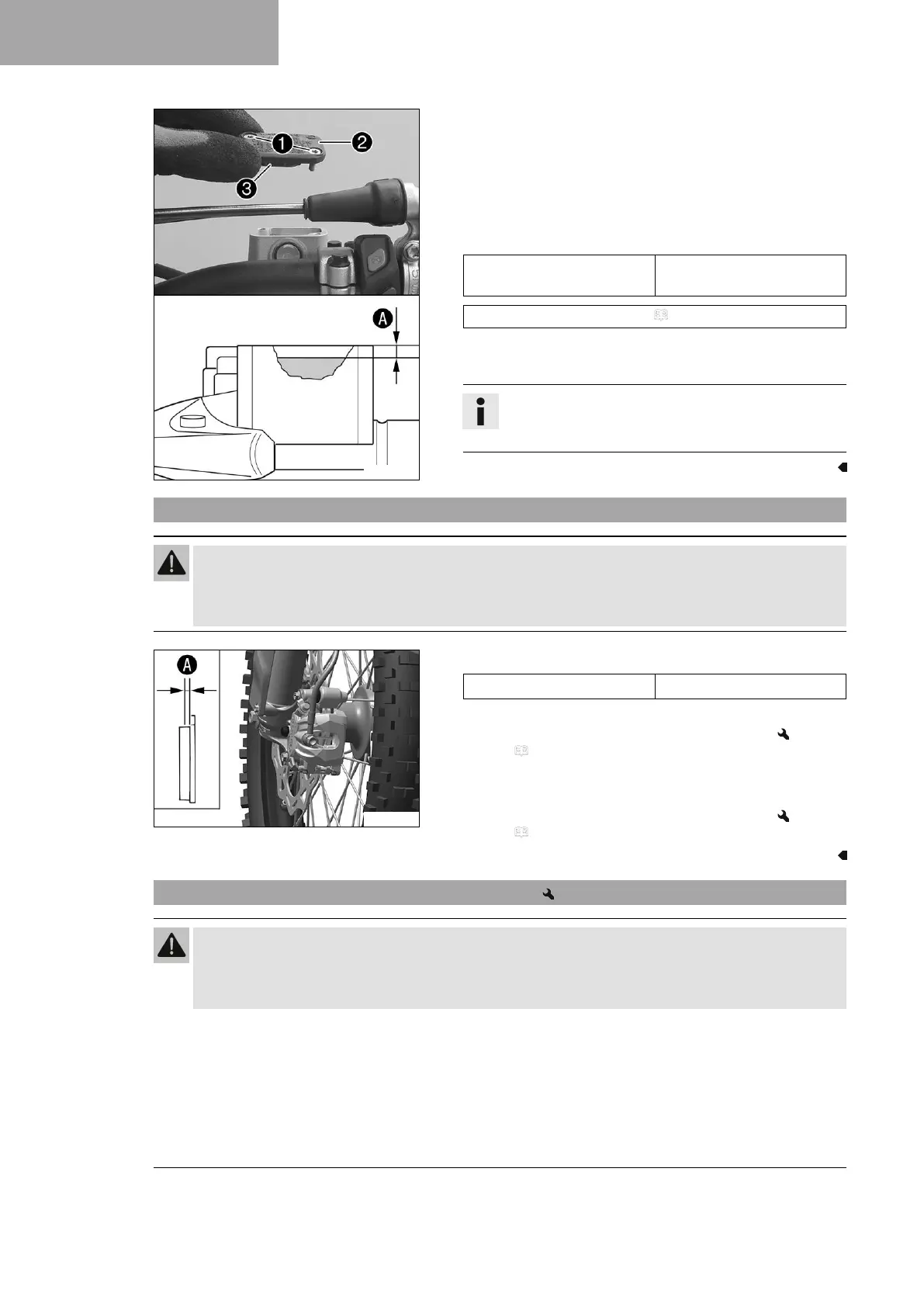 1

2

3

A

A