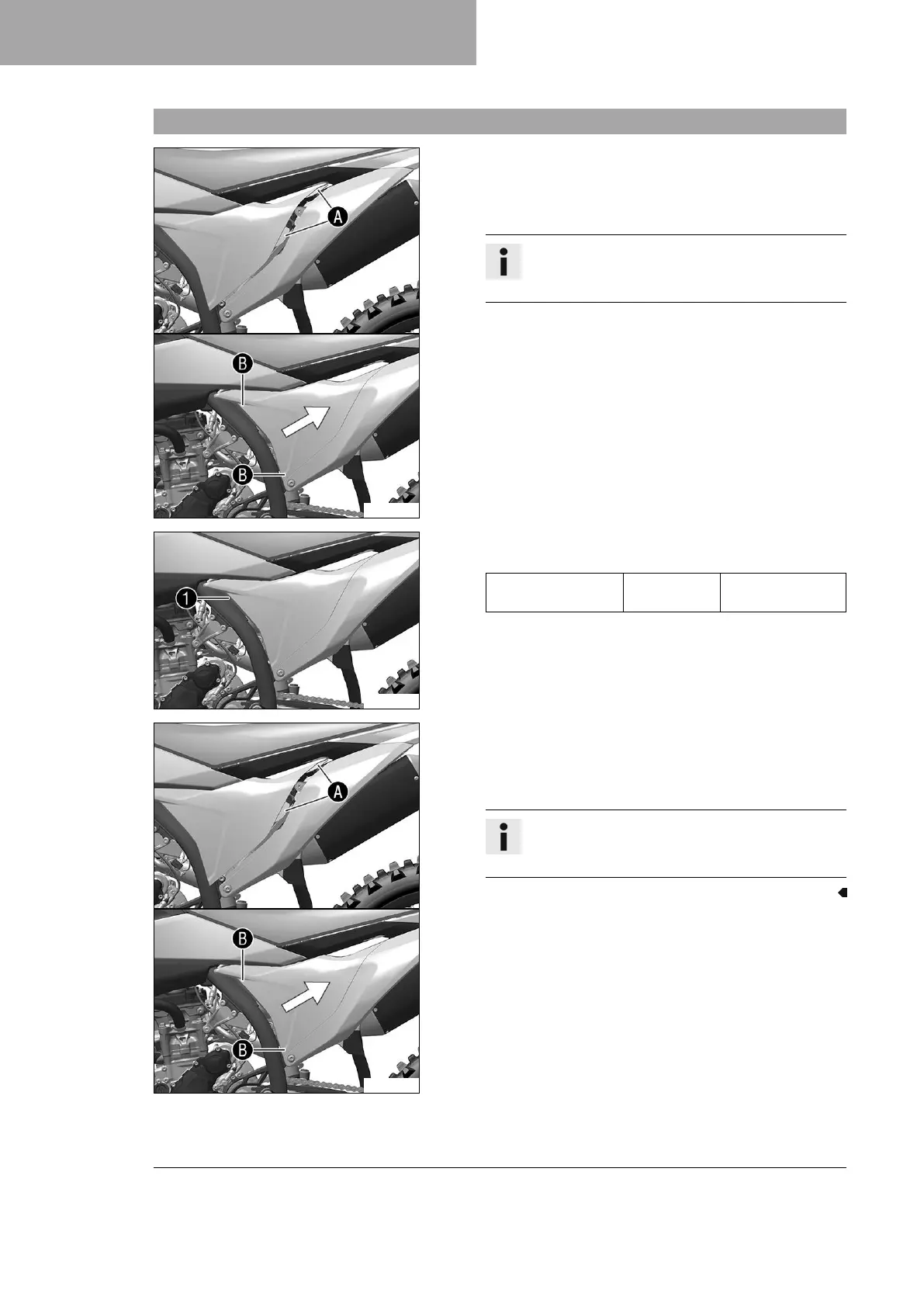 A

B

B

1

A

B

B