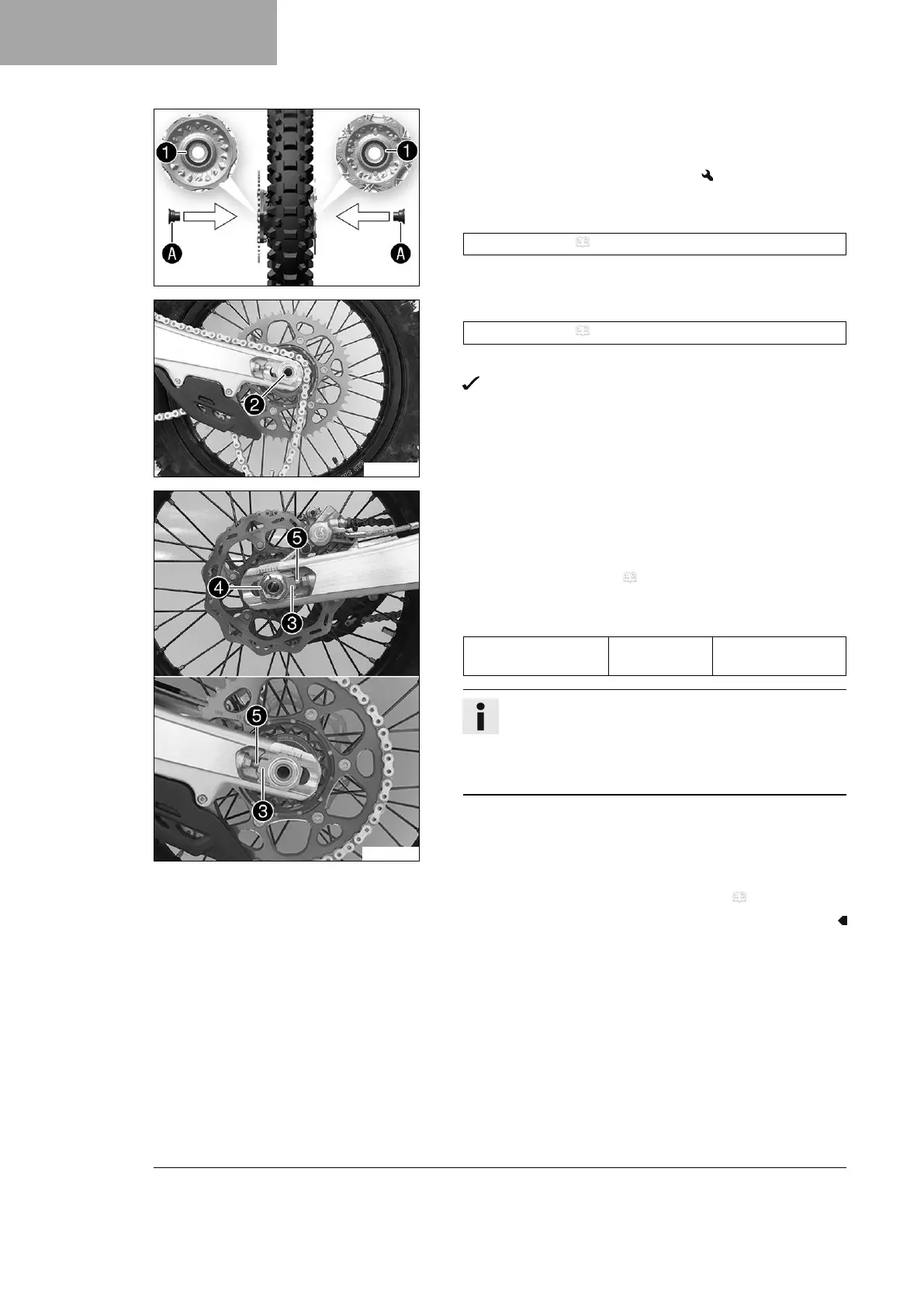 1
1
A
A
2
5
4
3
5
3