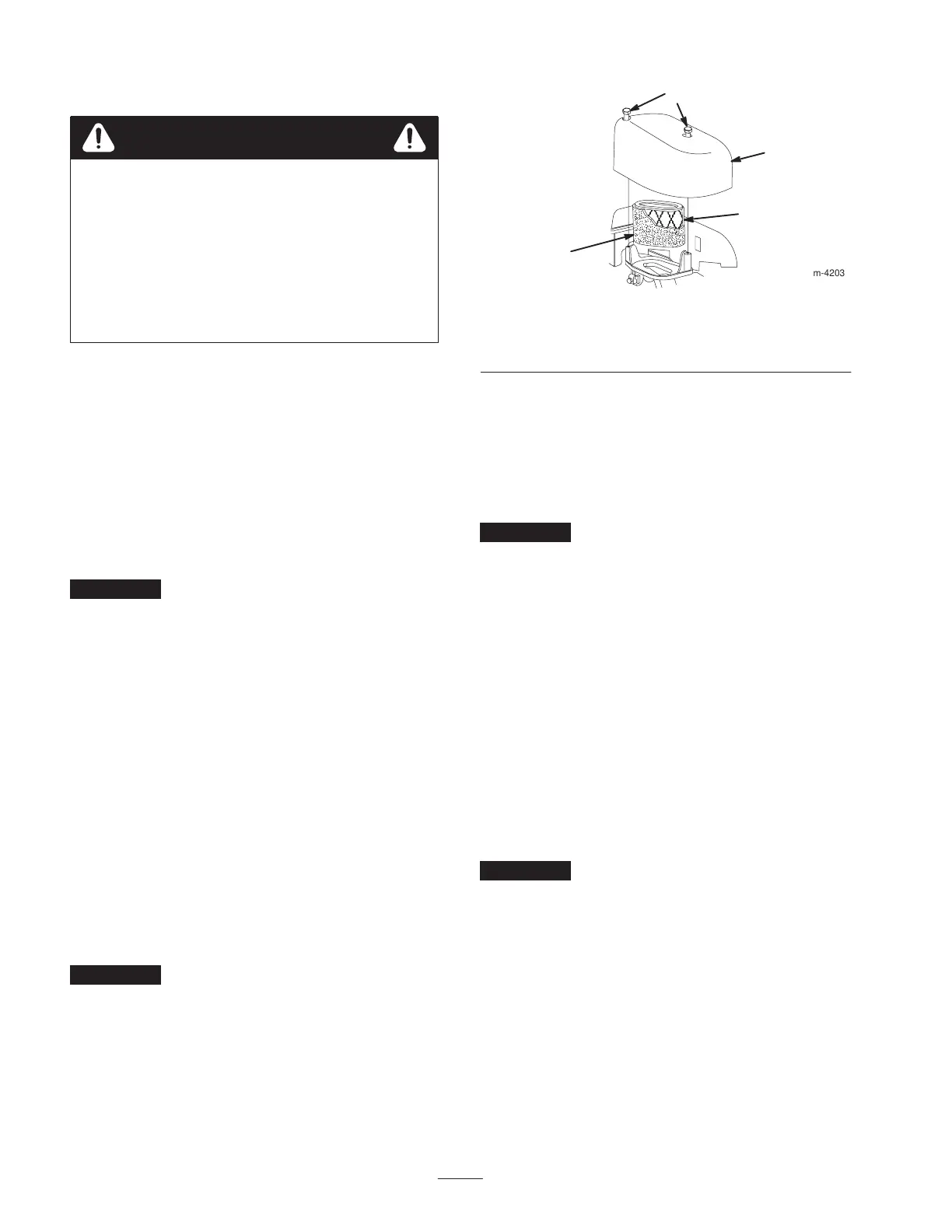 m-4203