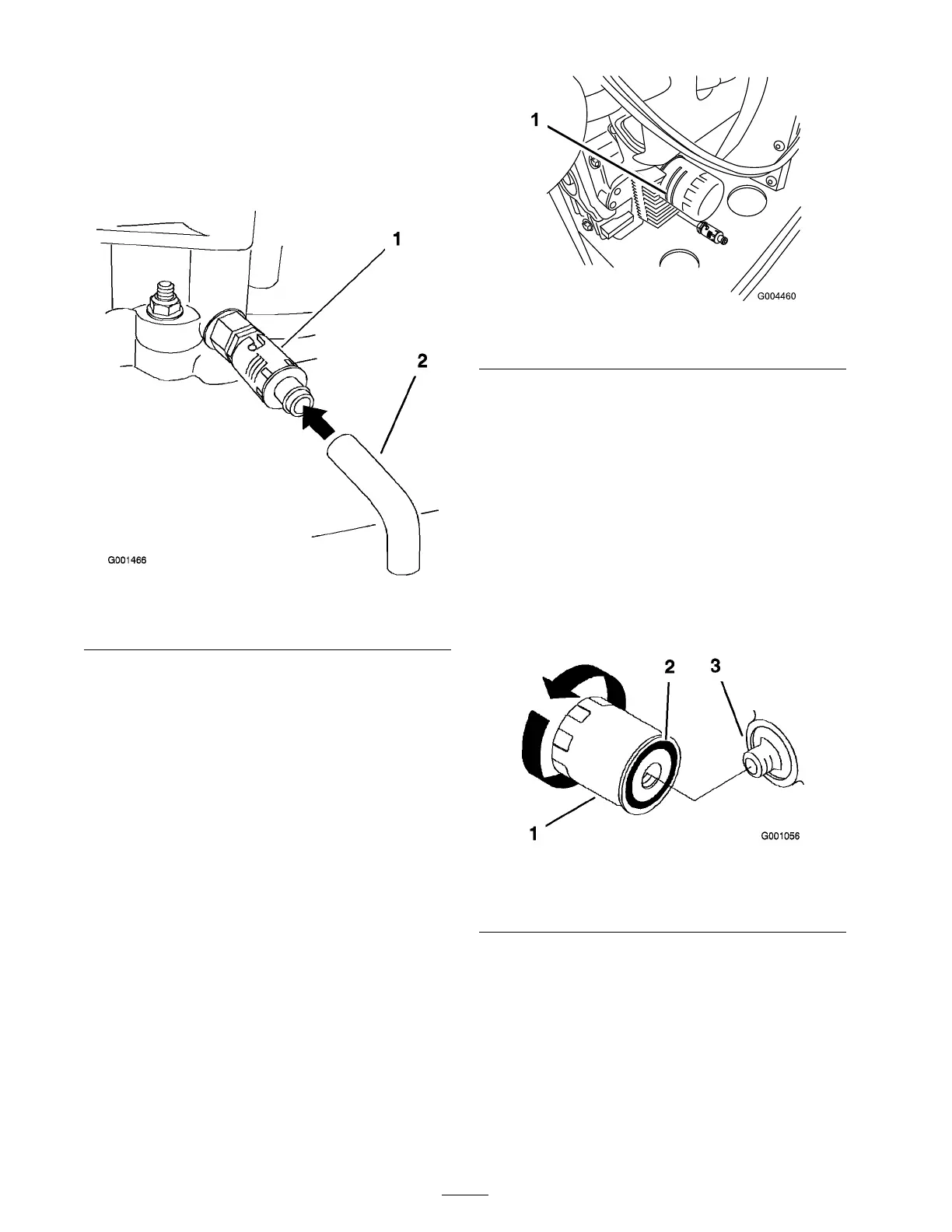 1

2

G001466

1

G004460

2 3

1

G001056