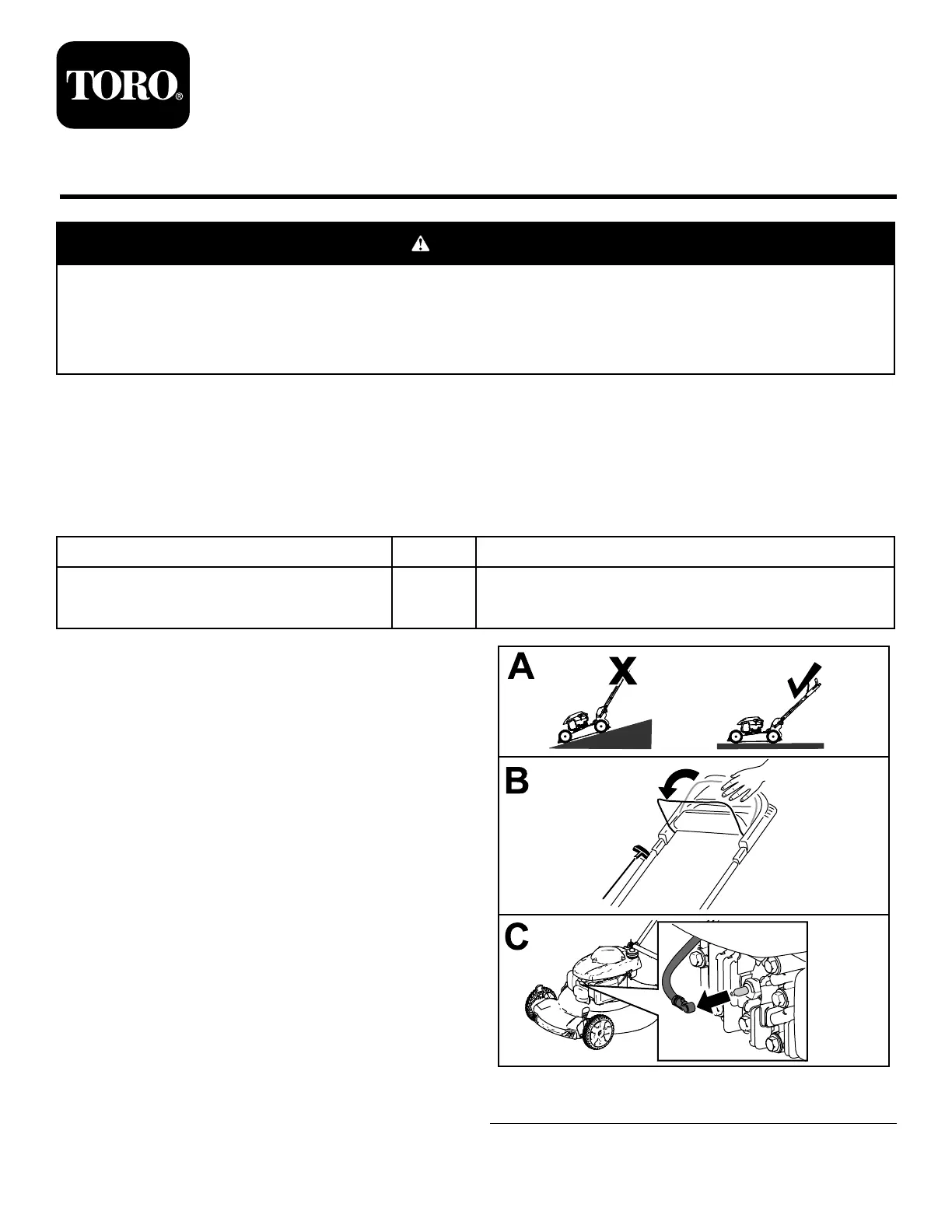 TORO®

A

B

C