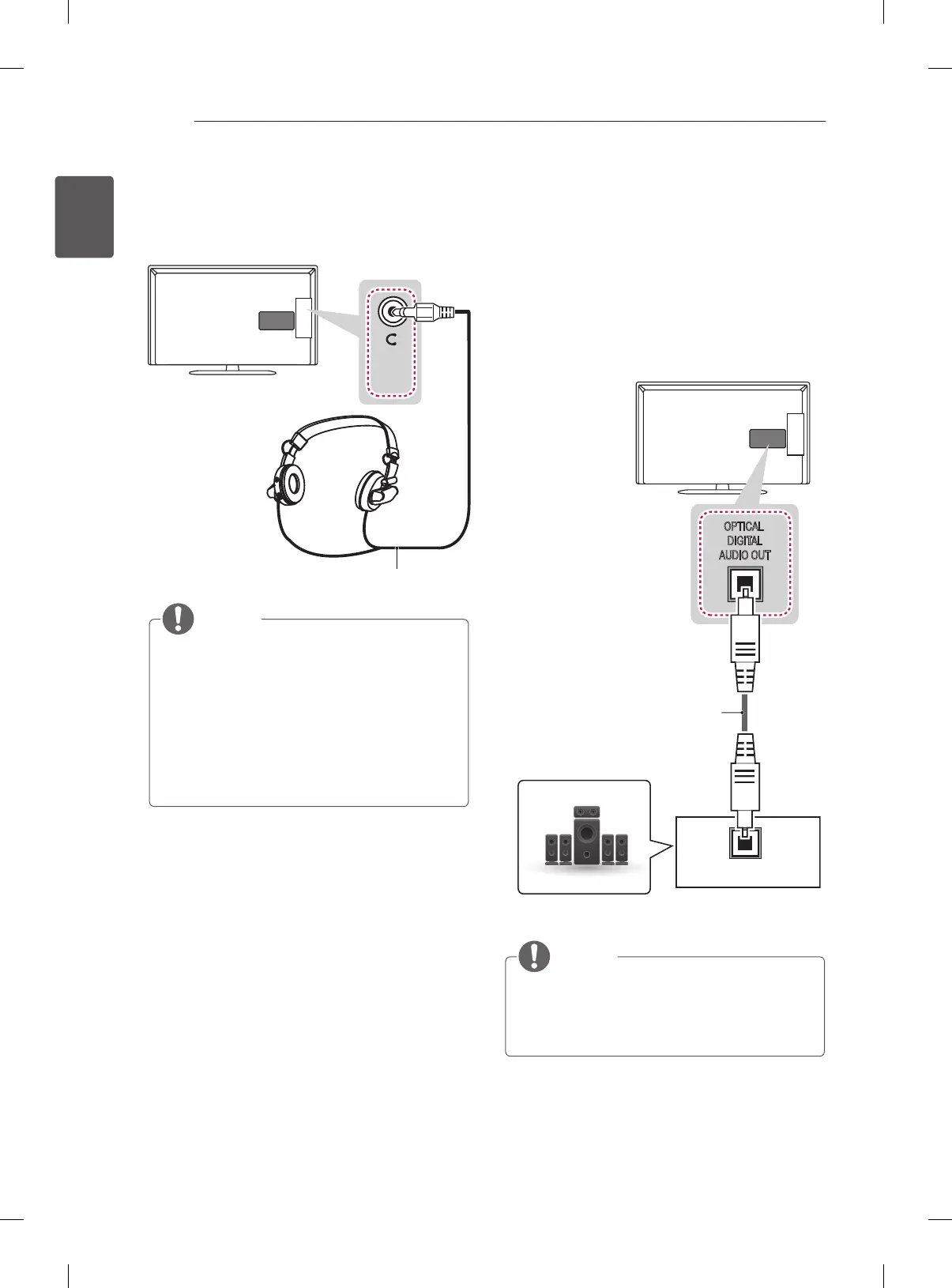 OPTICAL
DIGITAL
AUDIO OUT