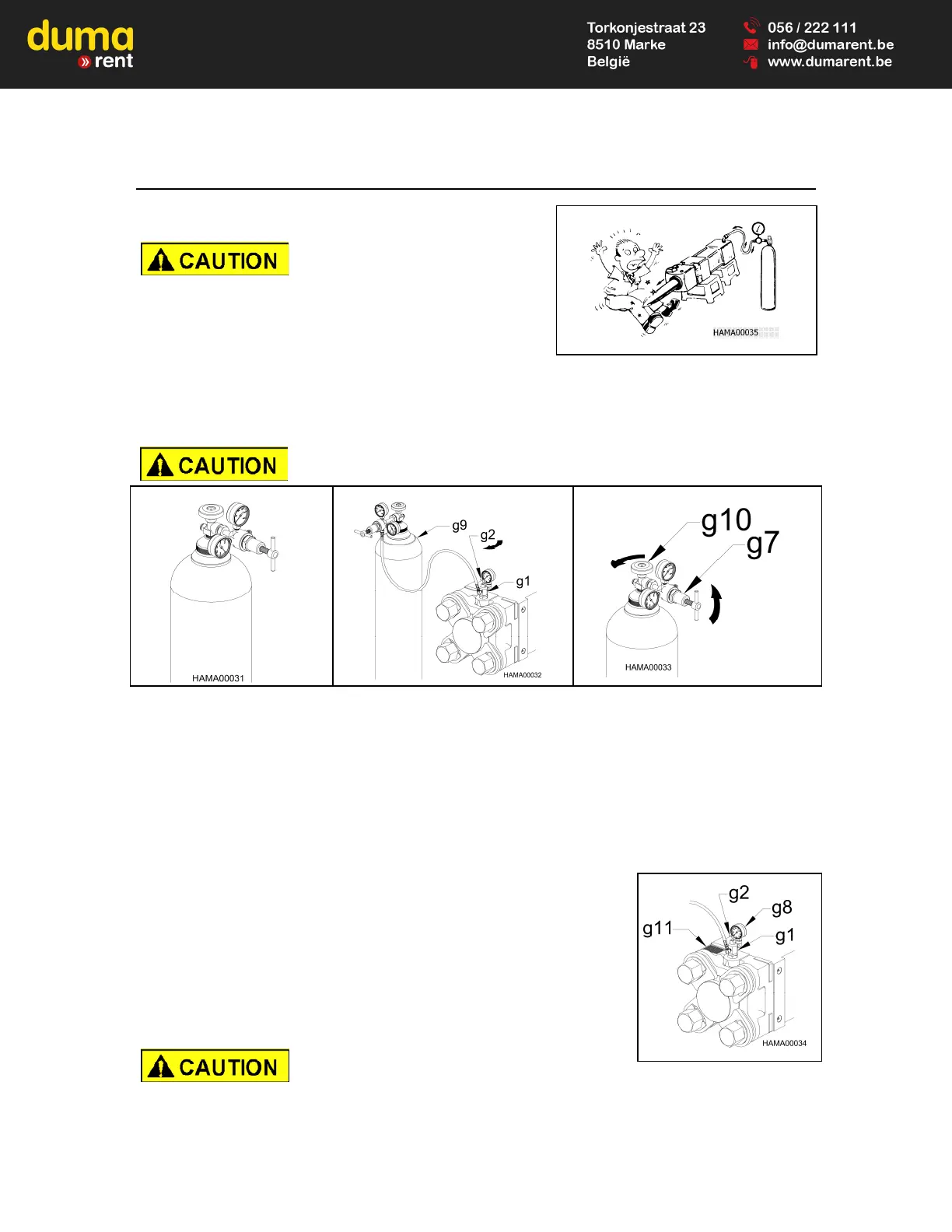 duma
» rent

Torkonjestraat 23
8510 Marke
België

056 / 222 111
info@dumarent.be
www.dumarent.be

CAUTION

HAMA00035

CAUTION

HAMA00031

g9
g2
g1
HAMA00032

g10
g7
HAMA00033

g2
g8
g11
g1
HAMA00034

CAUTION