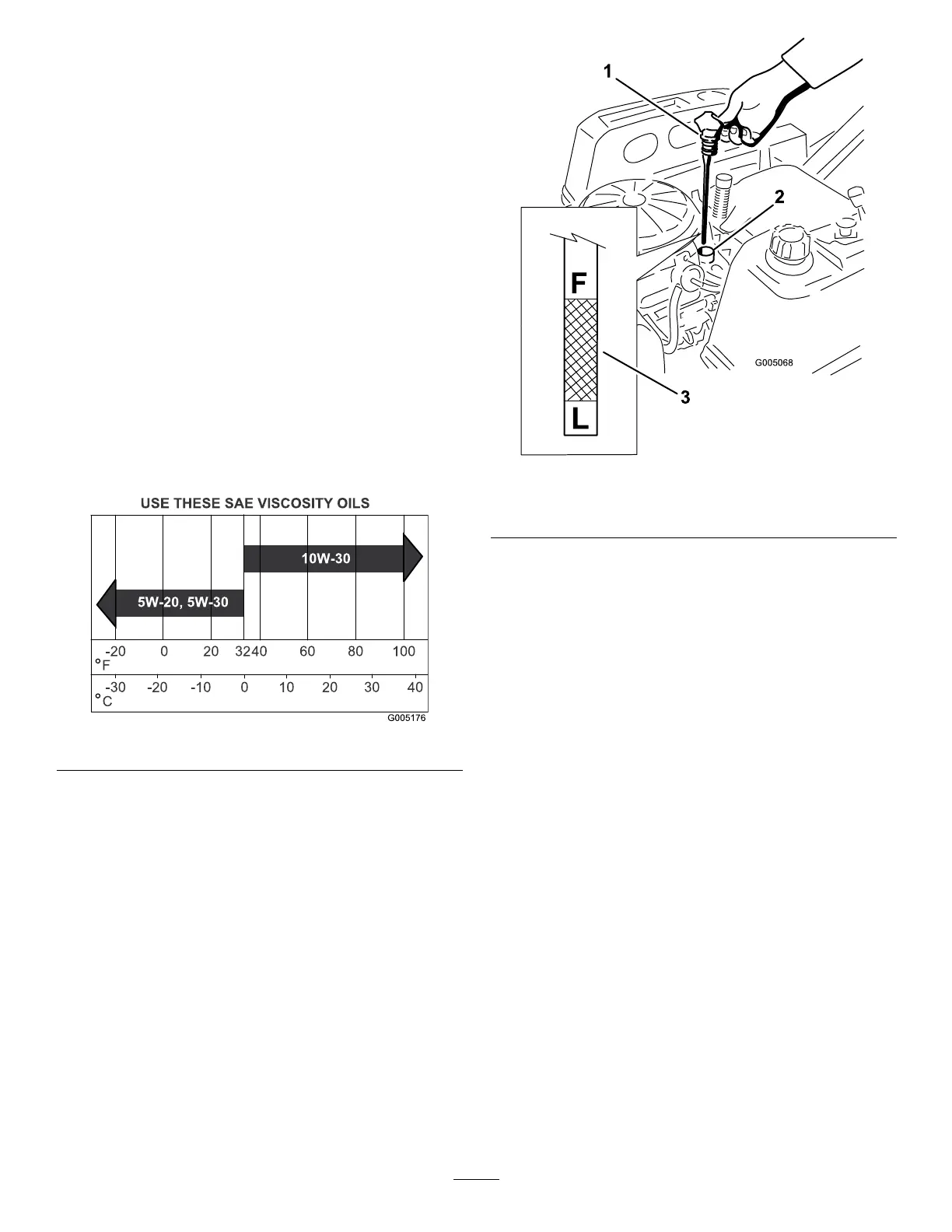 USE THESE SAE VISCOSITY OILS

10W-30

5W-20, 5W-30

-20 0 20 32 40 60 80 100
°F

-30 -20 -10 0 10 20 30 40
°C

G005176

1

2

F

L

3

G005068