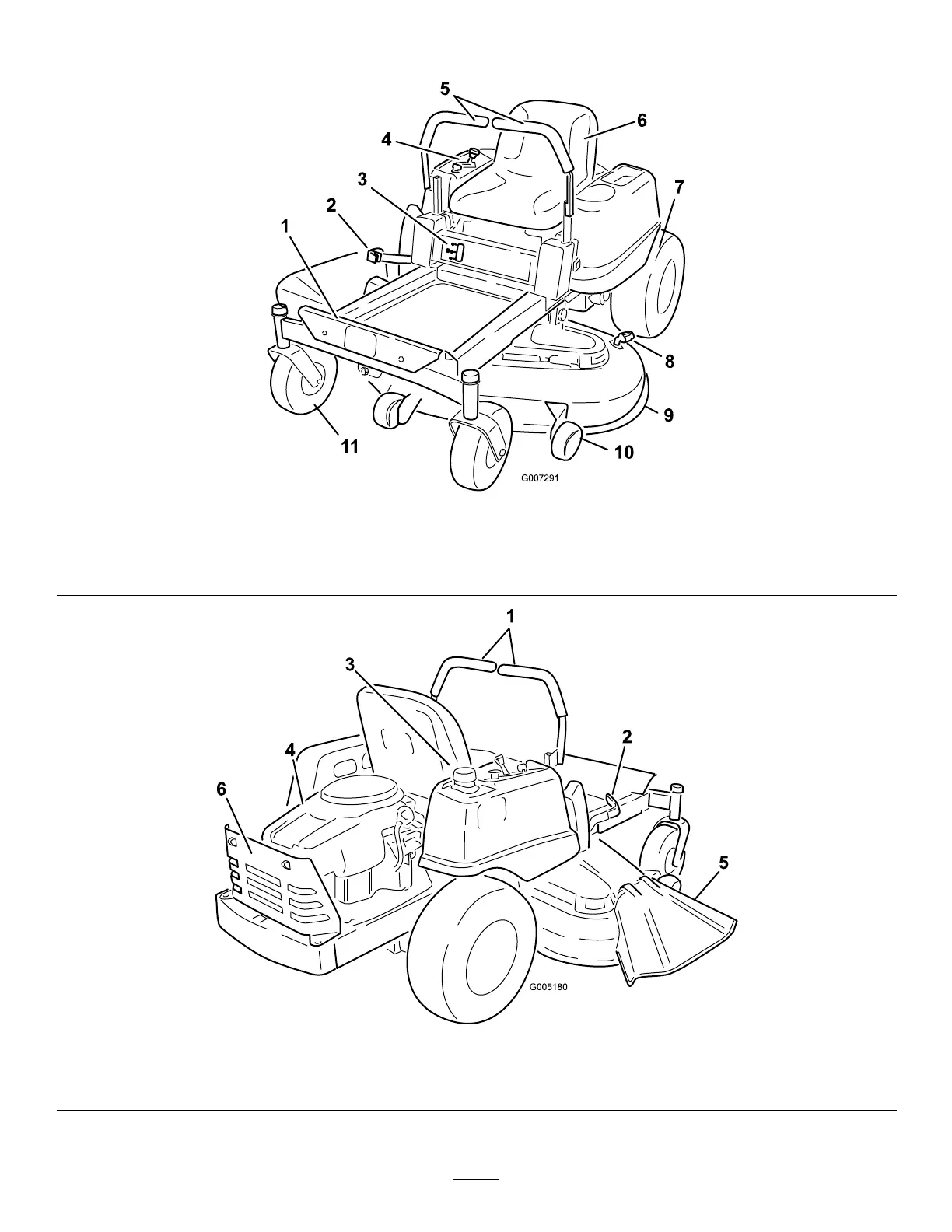 5
6
4
3
7
2
1
8
9
11
10
G007291

1
3
2
4
6
5
G005180