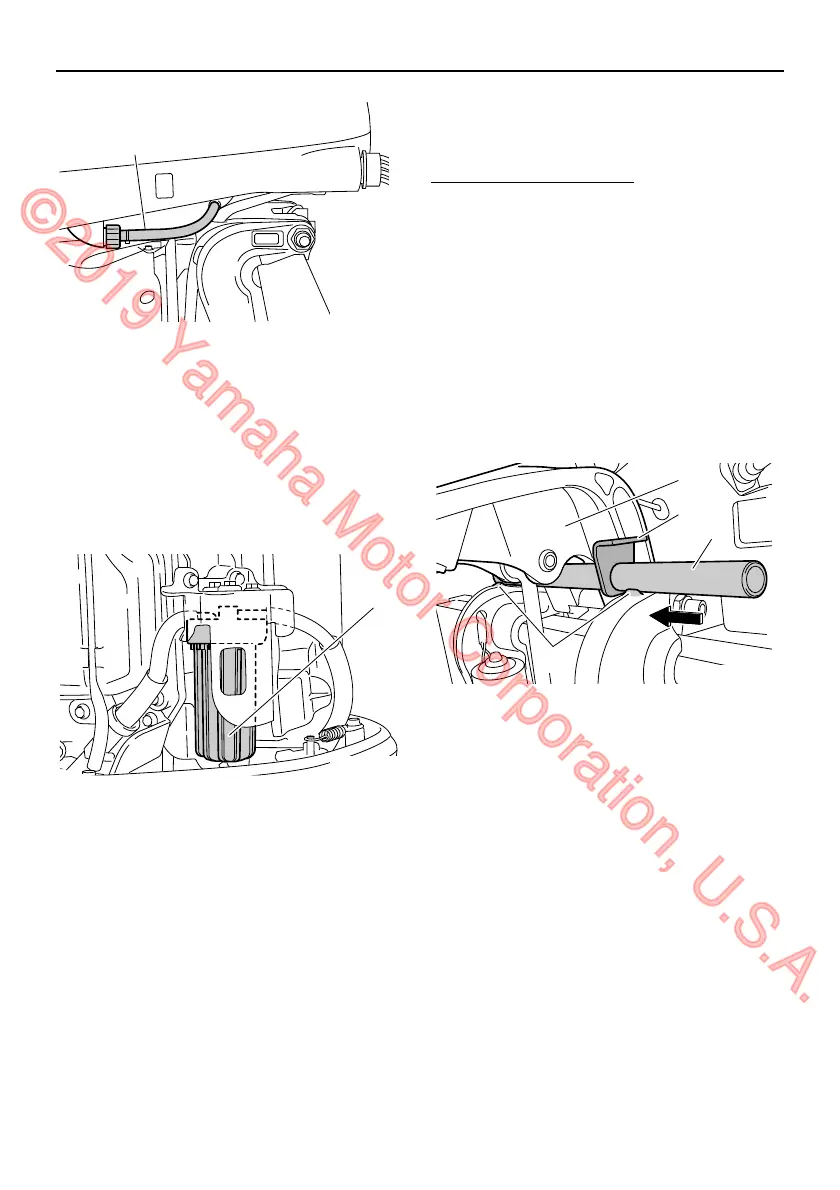 ©2019 Yamaha Motor Corporation, U.S.A.