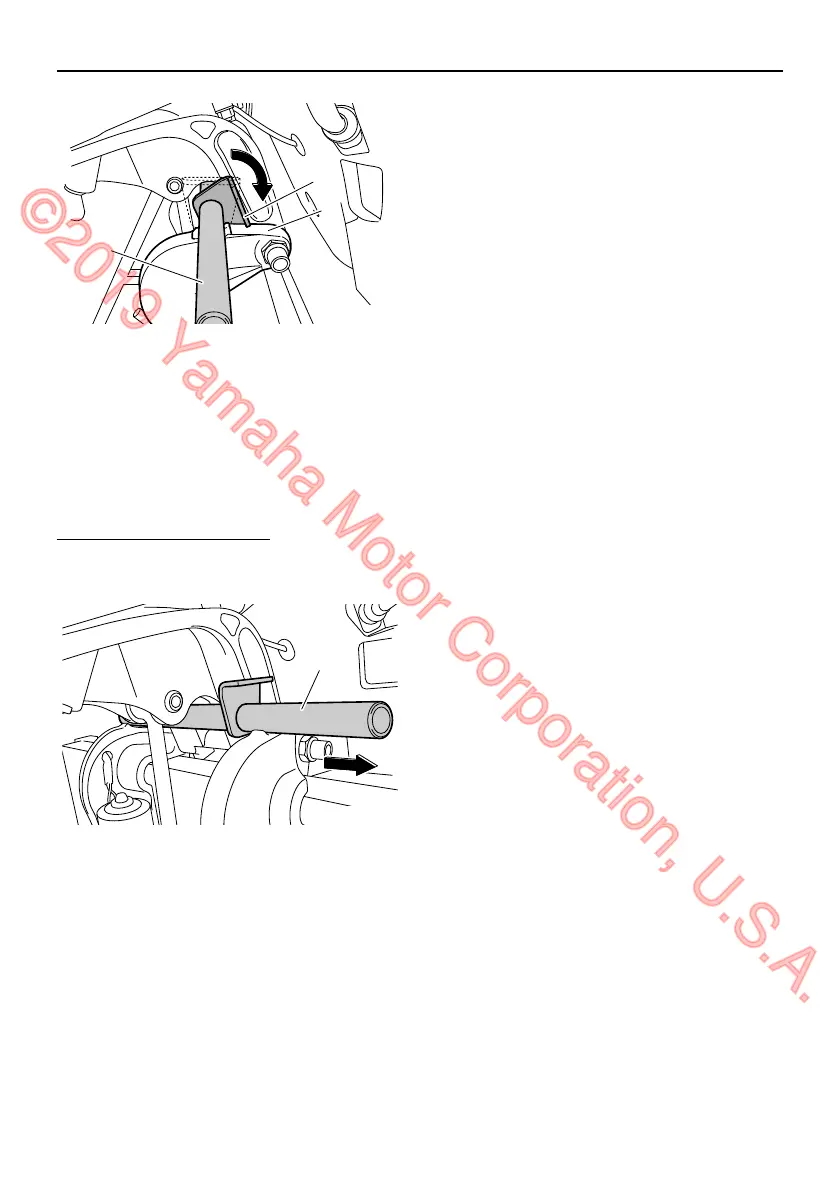 ©2019 Yamaha Motor Corporation, U.S.A.