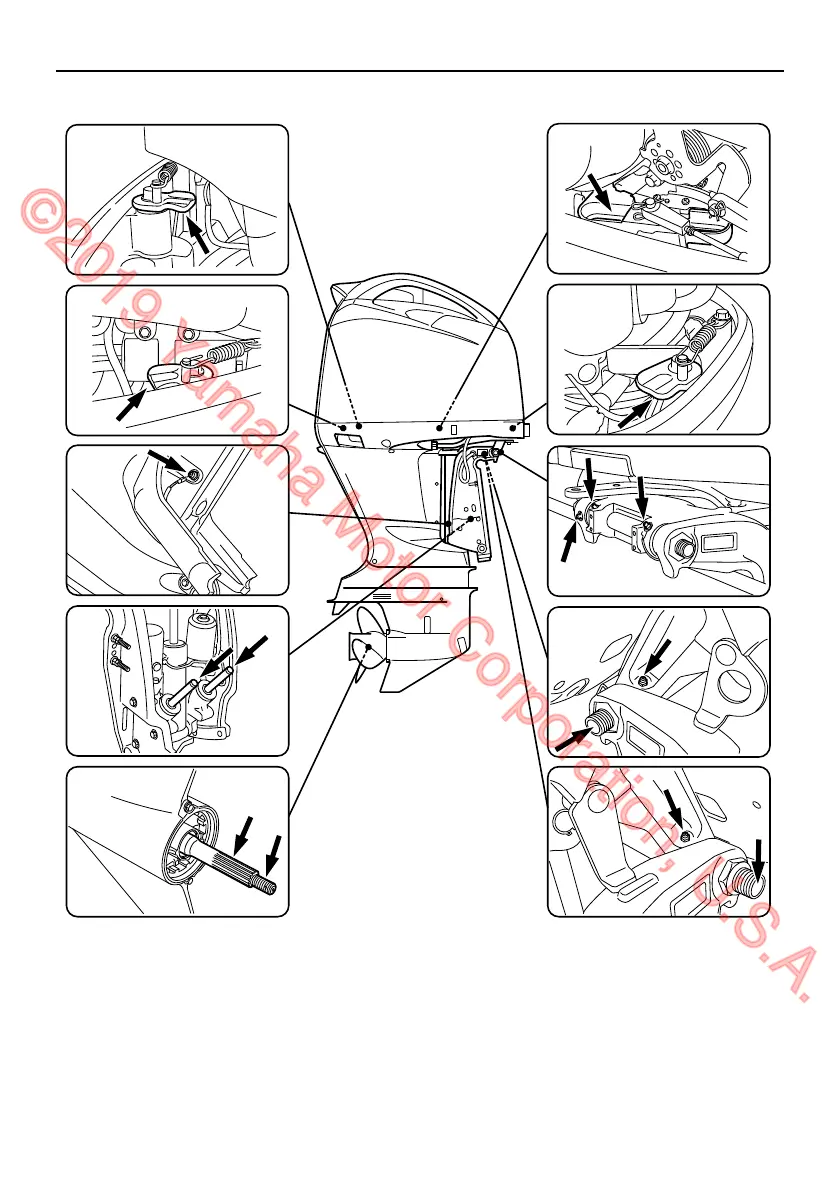 ©2019 Yamaha Motor Corporation, U.S.A.