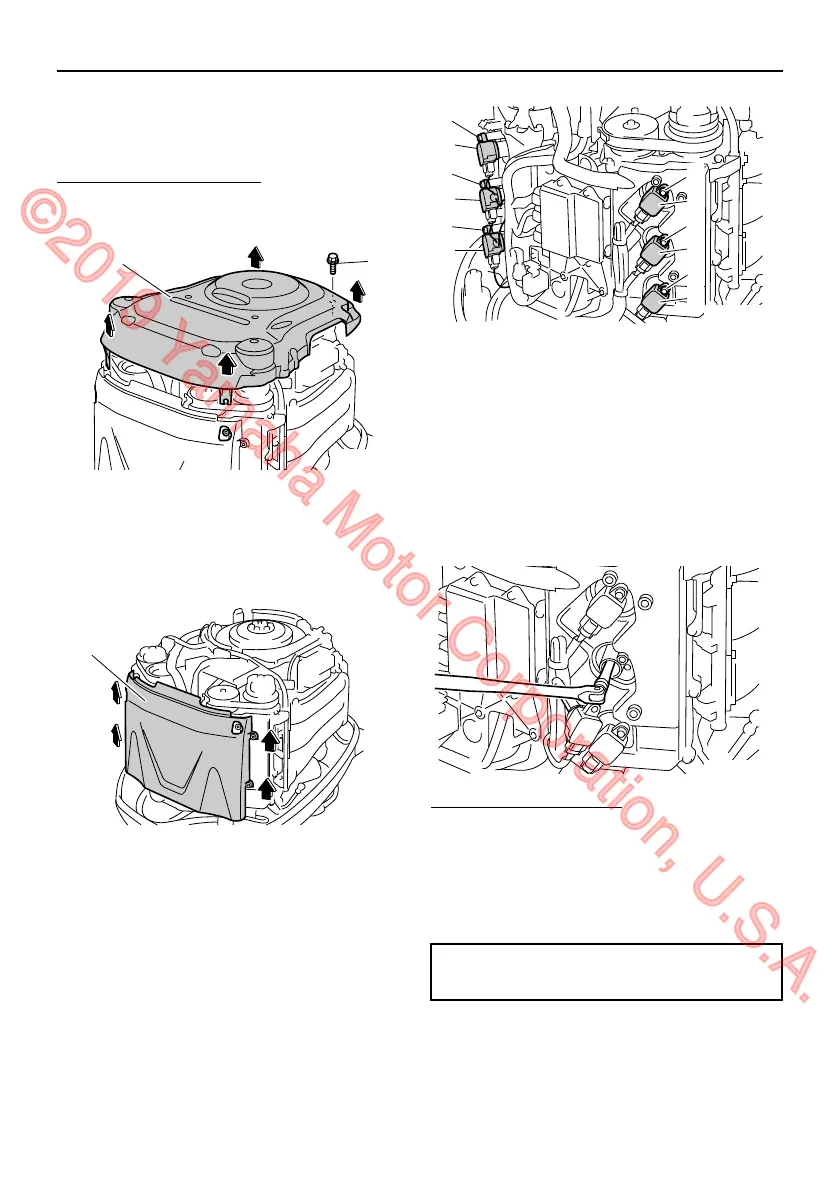 ©2019 Yamaha Motor Corporation, U.S.A.