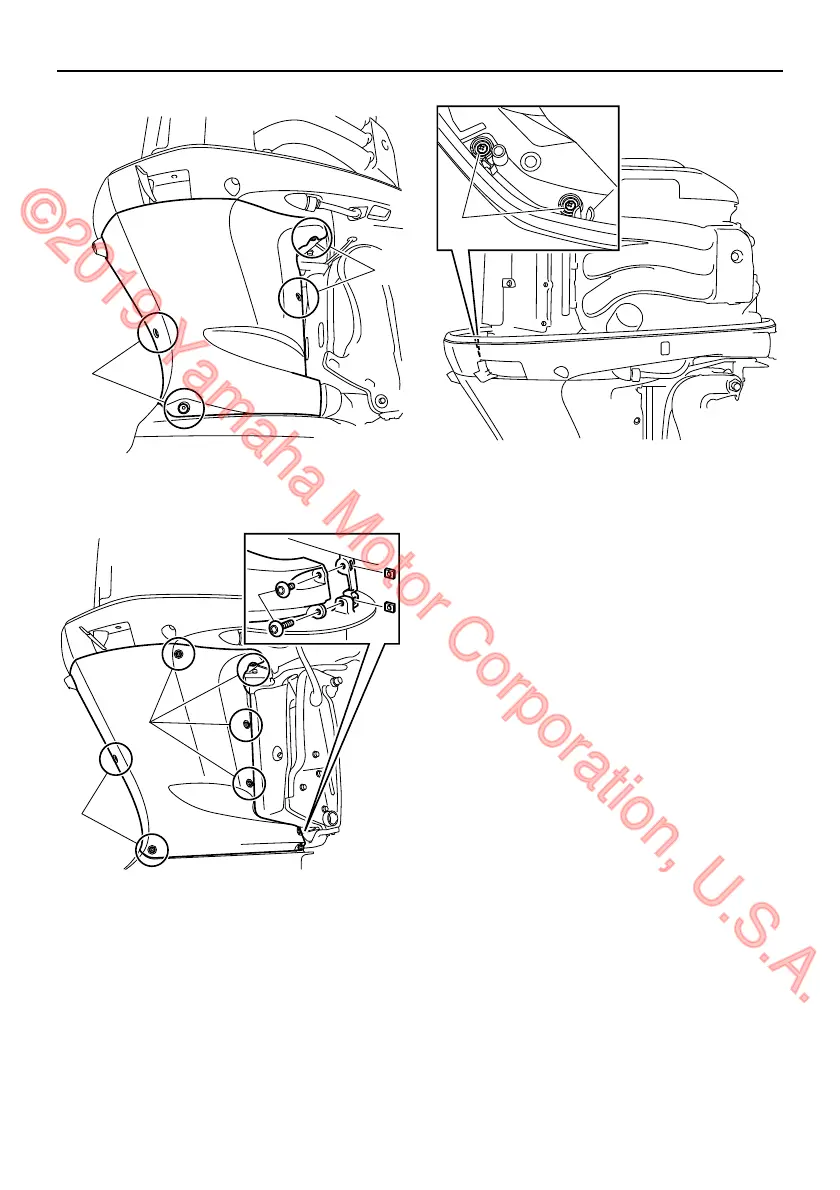 ©2019 Yamaha Motor Corporation, U.S.A.