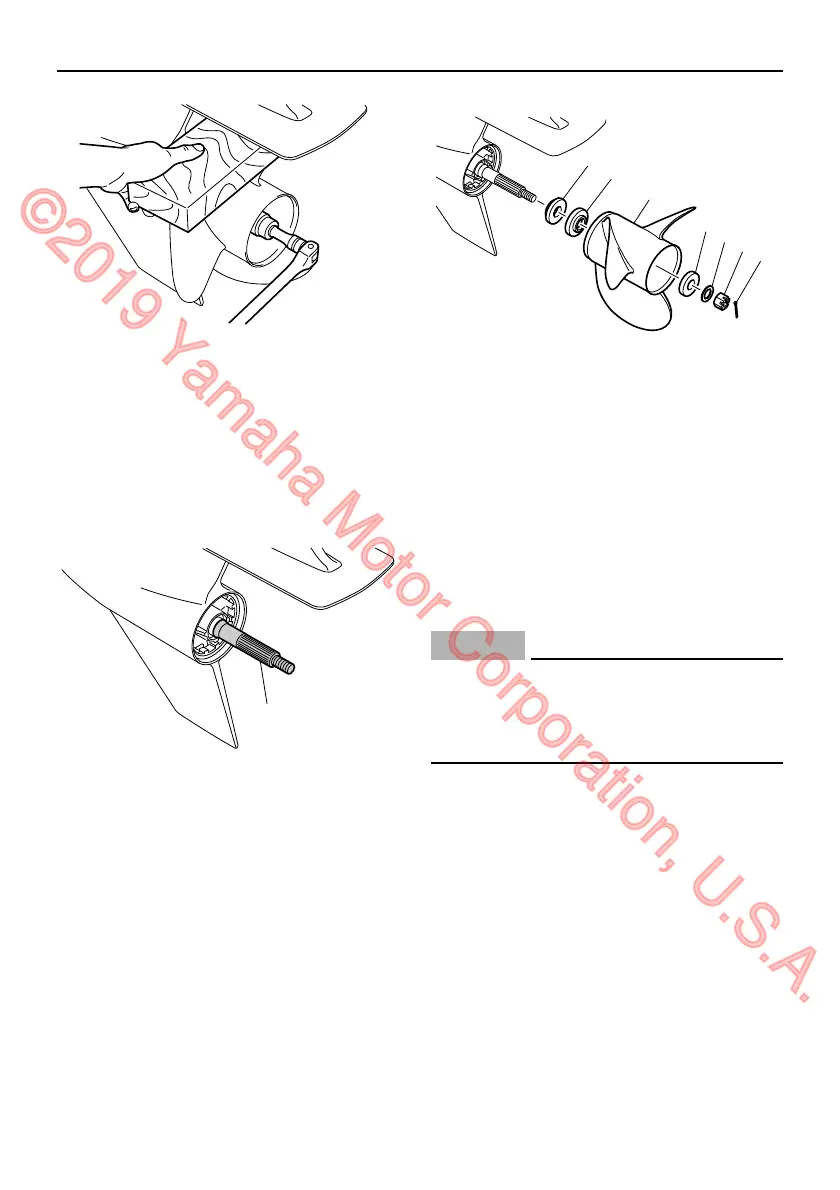 ©2019 Yamaha Motor Corporation, U.S.A.