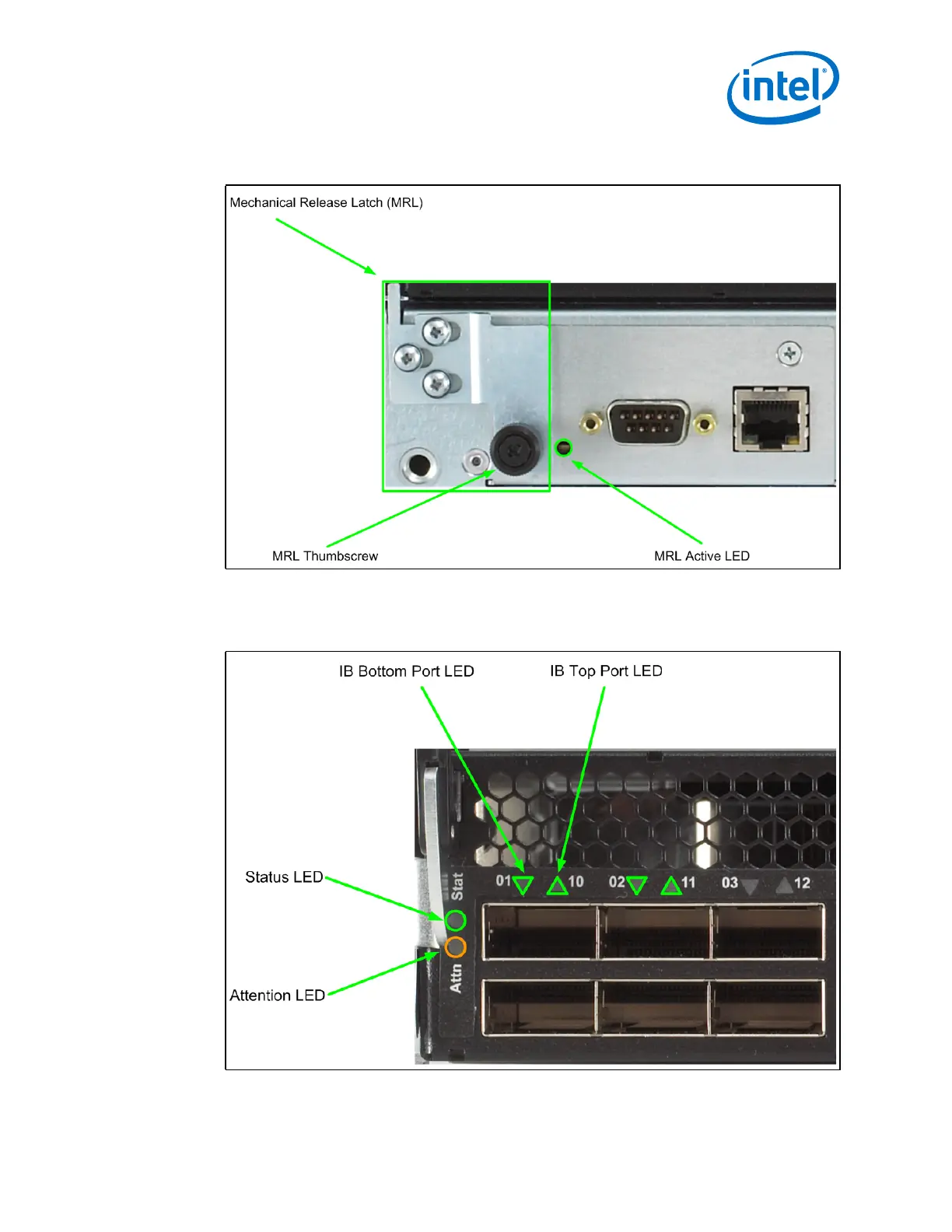 intel

Mechanical Release Latch (MRL)

MRL Thumbscrew

MRL Active LED

IB Bottom Port LED

IB Top Port LED

Status LED

Attention LED

Stat

Attn

01 10 02 11 03 12